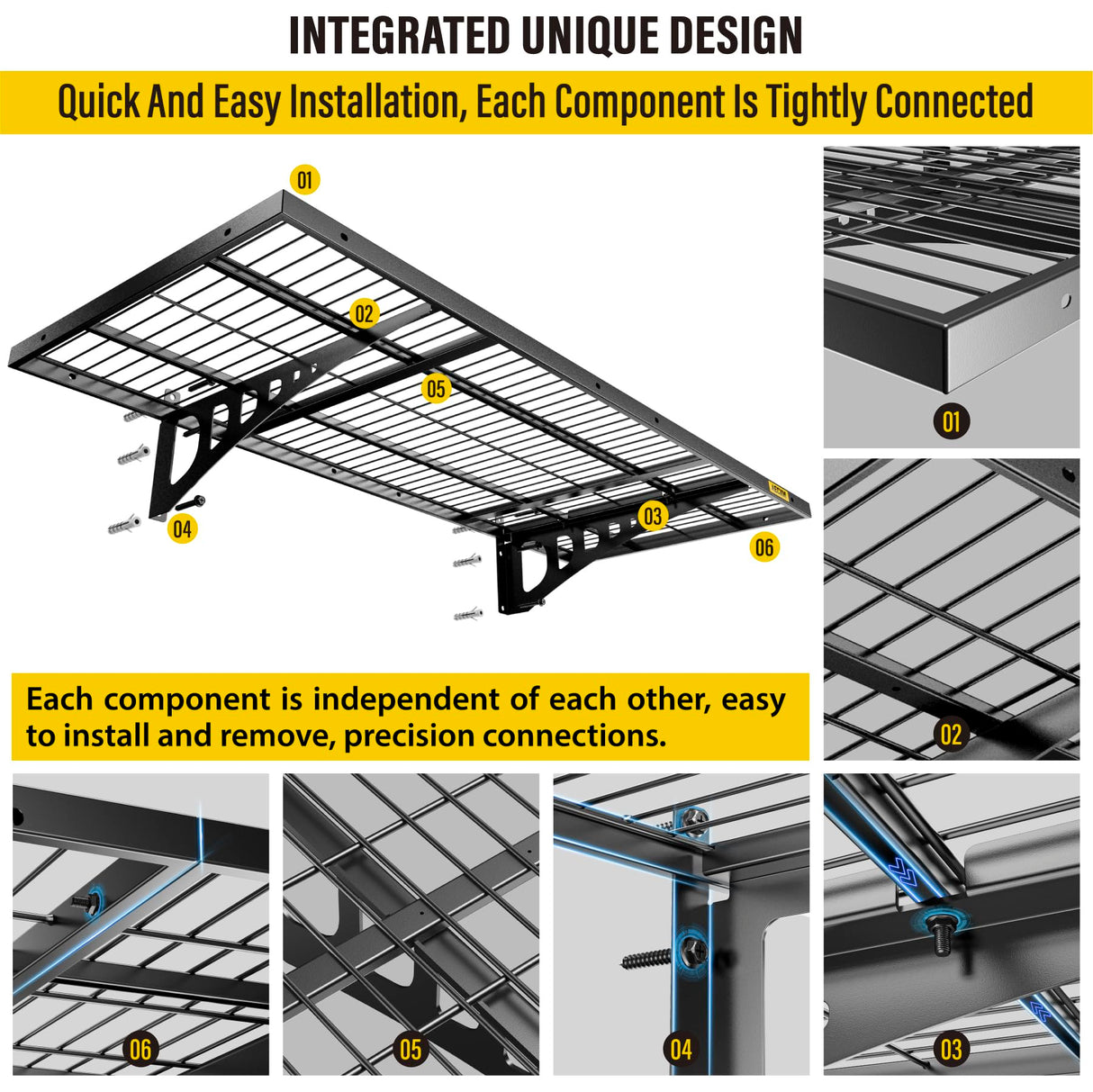 INTEGRATED UNIQUE DESIGN

Quick And Easy Installation, Each Component Is Tightly Connected

01

02

05

04

03

06

01

02

Each component is independent of each other, easy to install and remove, precision connections.

06

05

04

03