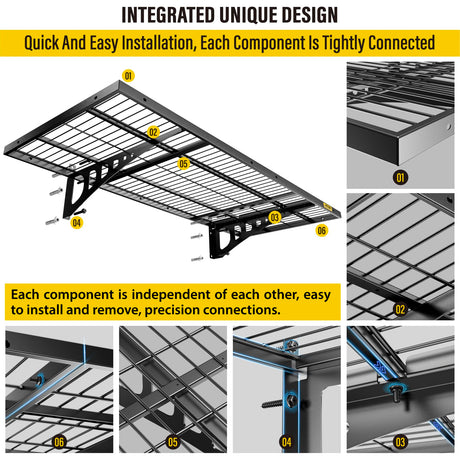 INTEGRATED UNIQUE DESIGN

Quick And Easy Installation, Each Component Is Tightly Connected

01

02

05

04

03

06

01

02

Each component is independent of each other, easy to install and remove, precision connections.

06

05

04

03