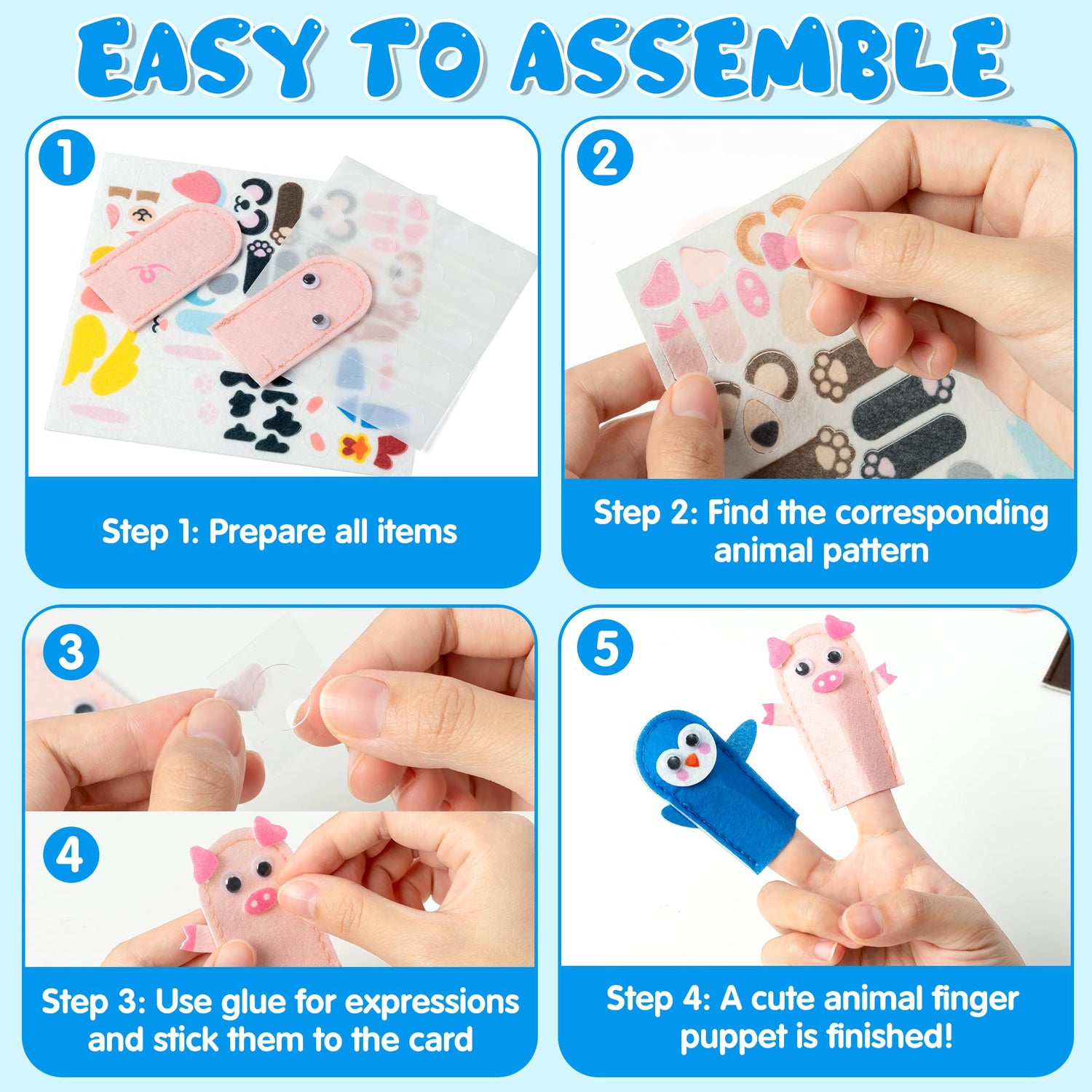 EASY TO ASSEMBLE

1

Step 1: Prepare all items

2

Step 2: Find the corresponding animal pattern

3

4

Step 3: Use glue for expressions and stick them to the card

5

Step 4: A cute animal finger puppet is finished!