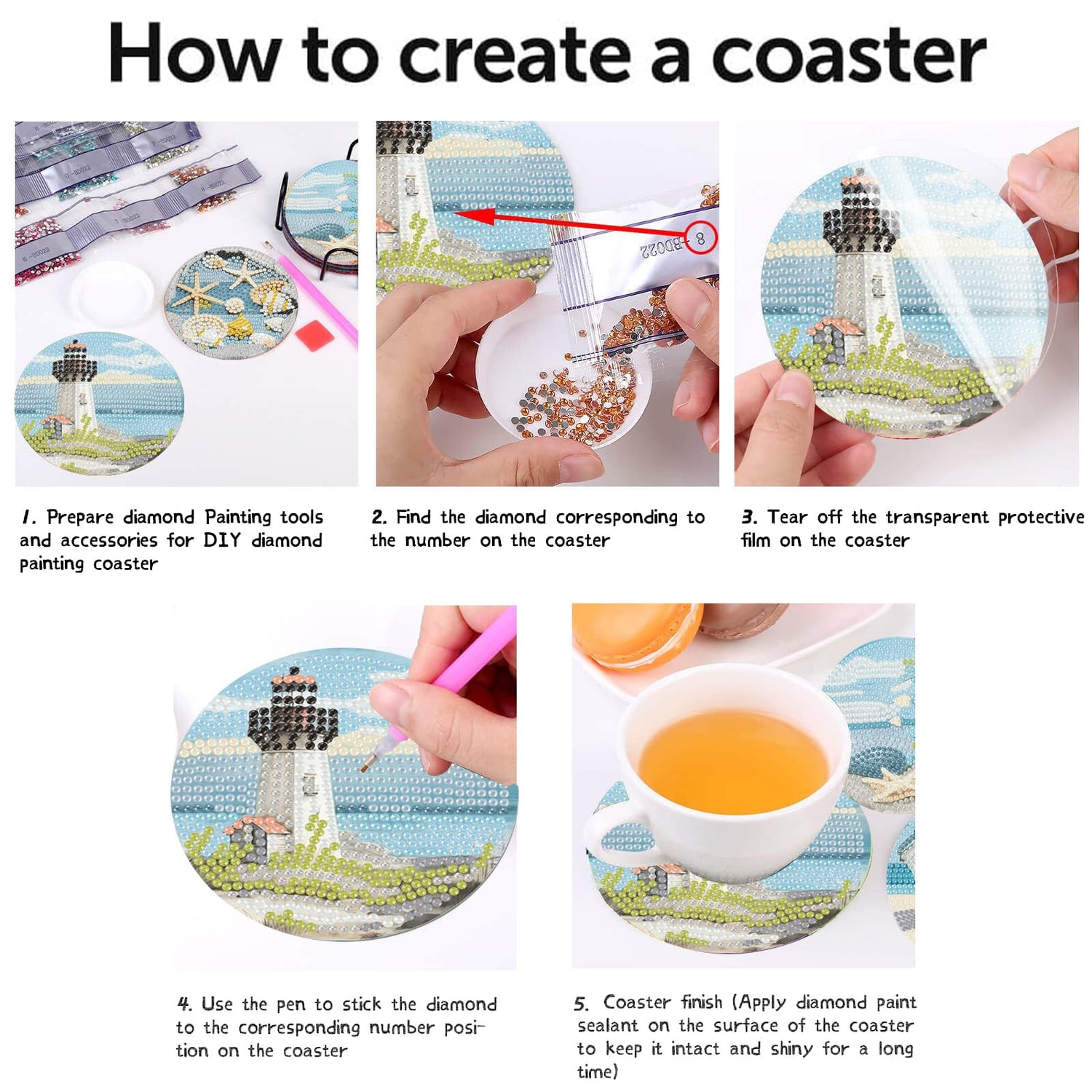 How to create a coaster

8 -BD022

1. Prepare diamond Painting tools and accessories for DIY diamond painting coaster

2. Find the diamond corresponding to the number on the coaster

3. Tear off the transparent protective film on the coaster

4. Use the pen to stick the diamond to the corresponding number position on the coaster

5. Coaster finish (Apply diamond paint sealant on the surface of the coaster to keep it intact and shiny for a long time)