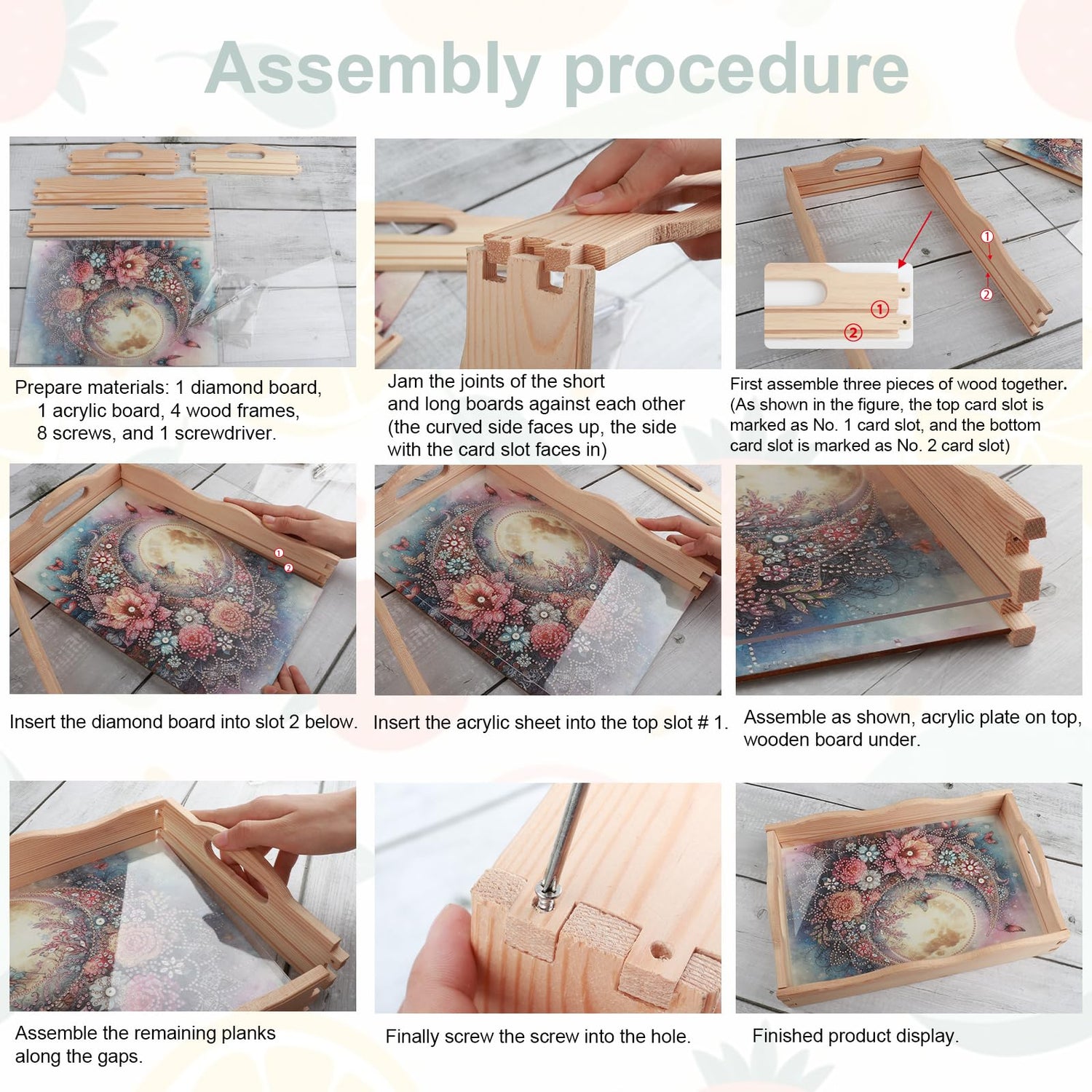 Assembly procedure

Prepare materials: 1 diamond board, 1 acrylic board, 4 wood frames, 8 screws, and 1 screwdriver.

Jam the joints of the short and long boards against each other (the curved side faces up, the side with the card slot faces in)

①
②
①
②

First assemble three pieces of wood together. (As shown in the figure, the top card slot is marked as No. 1 card slot, and the bottom card slot is marked as No. 2 card slot)

①
②

Insert the diamond board into slot 2 below.

Insert the acrylic sheet into the top slot # 1.

Assemble as shown, acrylic plate on top, wooden board under.

Assemble the remaining planks along the gaps.

Finally screw the screw into the hole.

Finished product display.