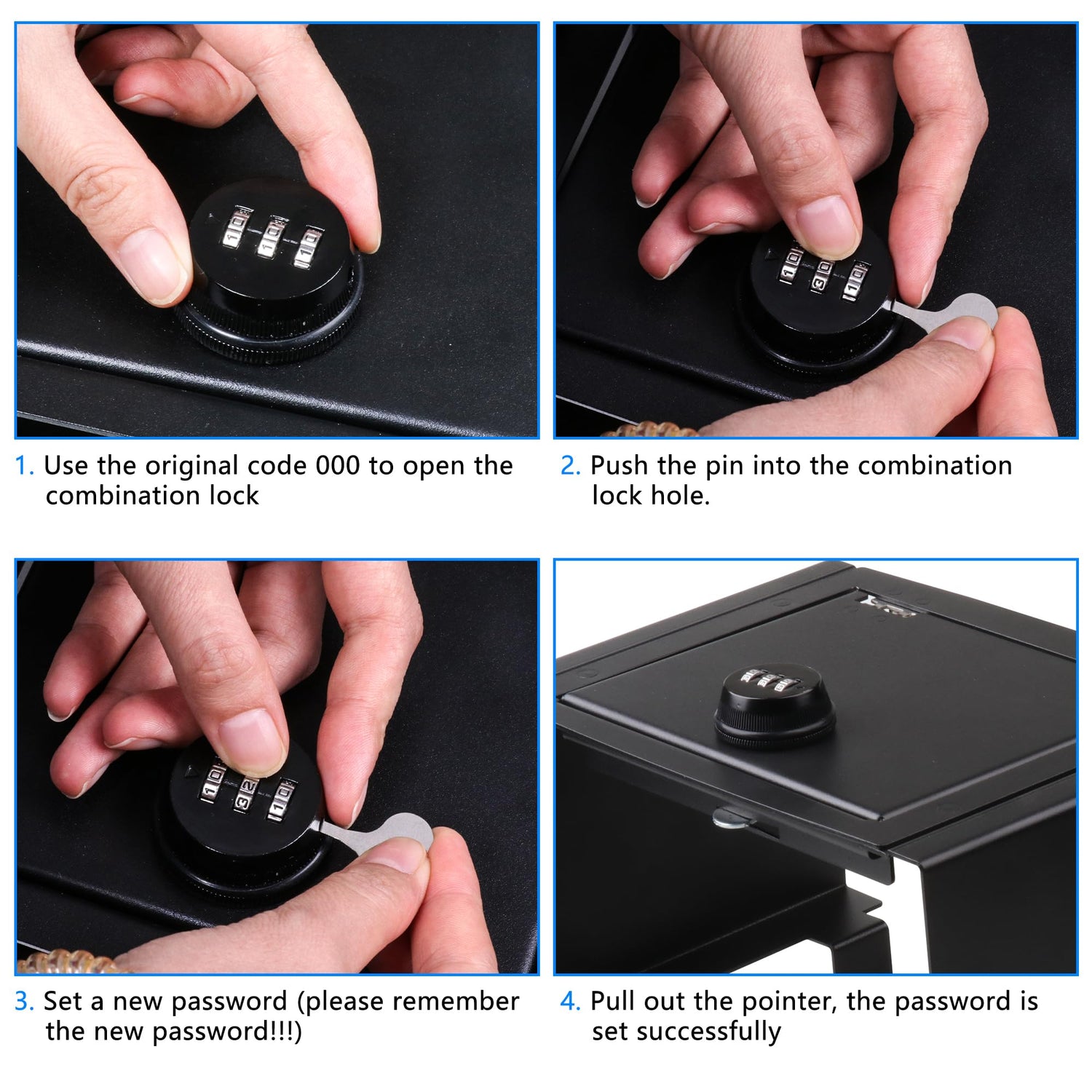 1. Use the original code 000 to open the combination lock

2. Push the pin into the combination lock hole.

3. Set a new password (please remember the new password!!!)

4. Pull out the pointer, the password is set successfully