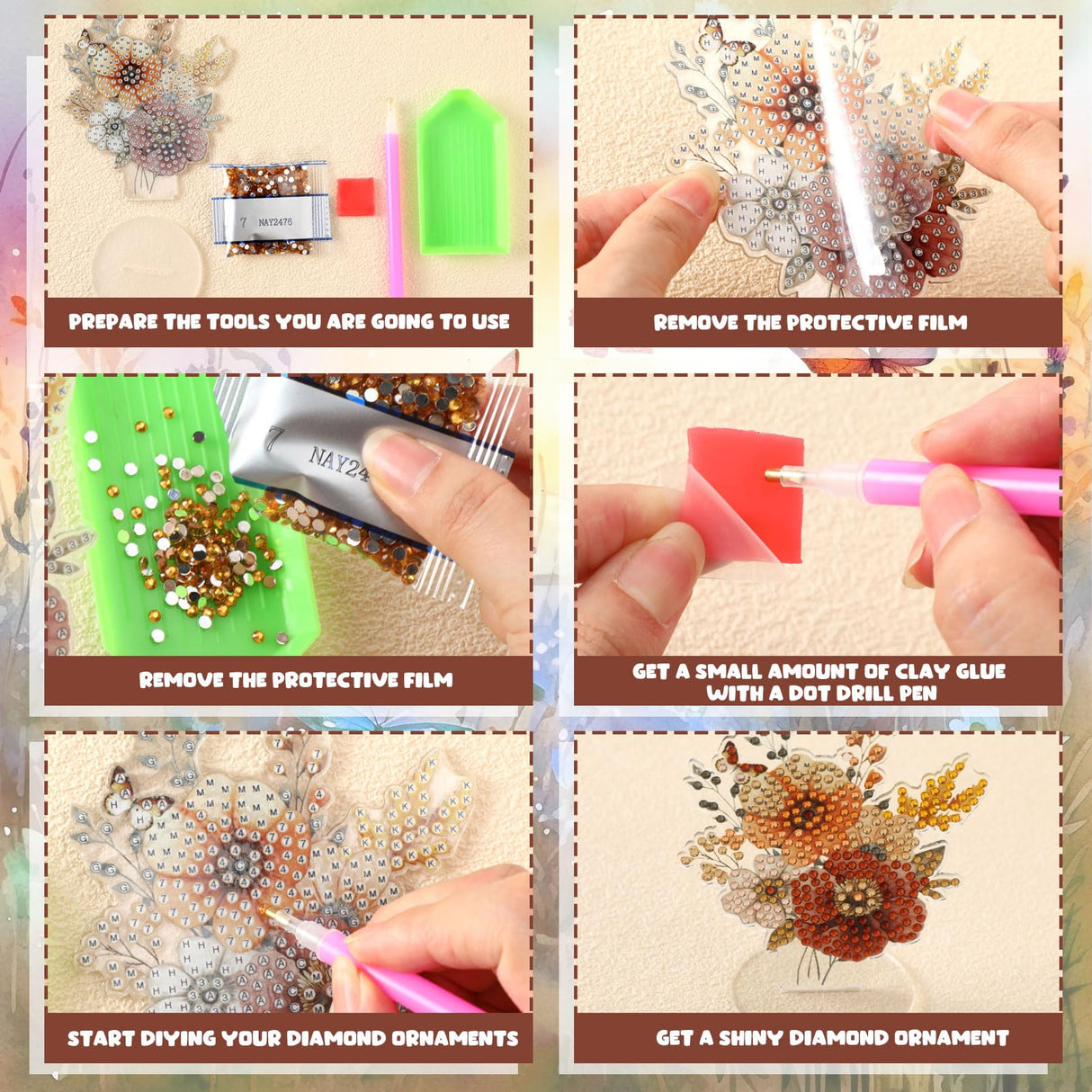 7 NAY2476

PREPARE THE TOOLS YOU ARE GOING TO USE

REMOVE THE PROTECTIVE FILM

7 NAY24

REMOVE THE PROTECTIVE FILM

GET A SMALL AMOUNT OF CLAY GLUE WITH A DOT DRILL PEN

START DIYING YOUR DIAMOND ORNAMENTS

GET A SHINY DIAMOND ORNAMENT