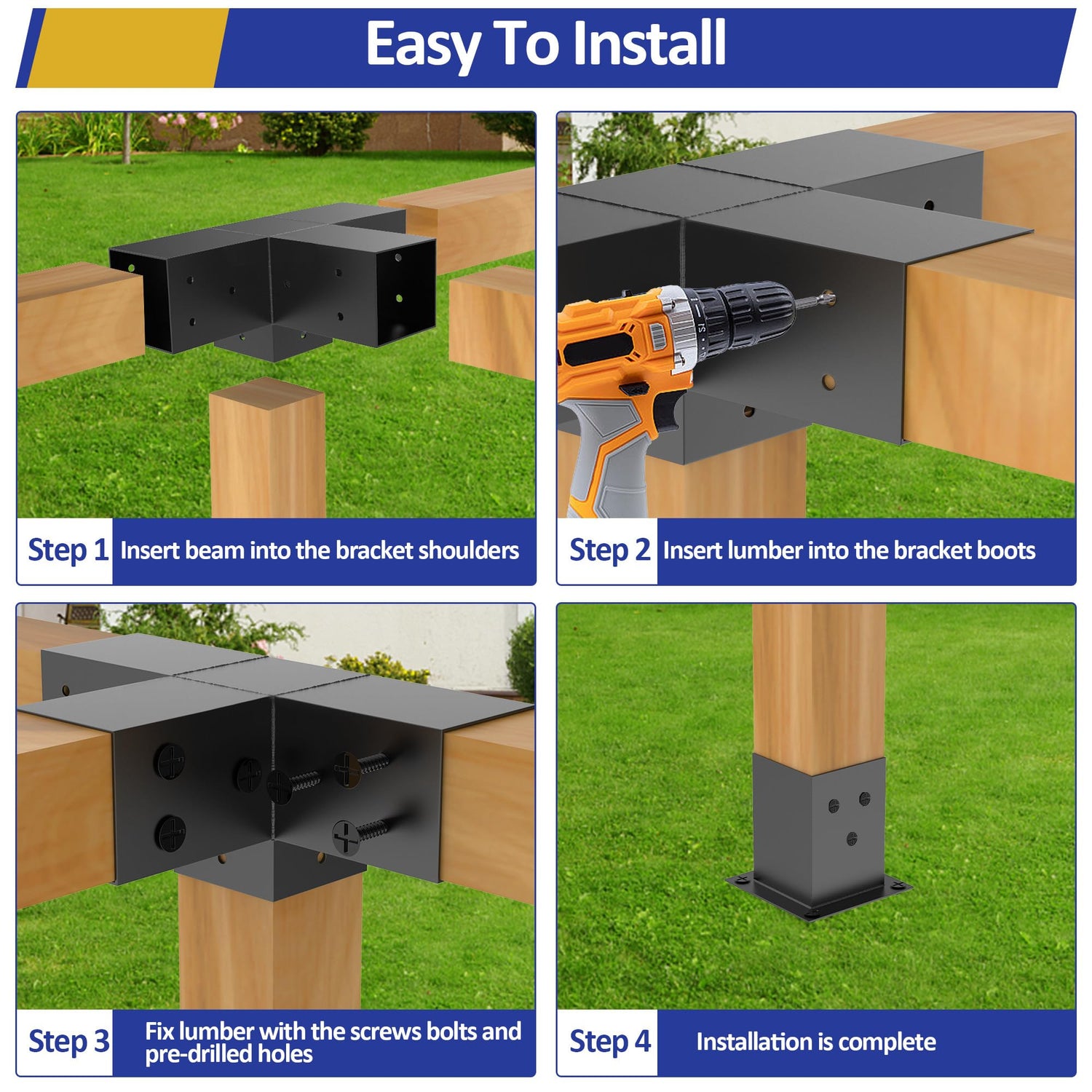 Easy To Install

Step 1 Insert beam into the bracket shoulders

Step 2 Insert lumber into the bracket boots

Step 3 Fix lumber with the screws bolts and pre-drilled holes

Step 4 Installation is complete