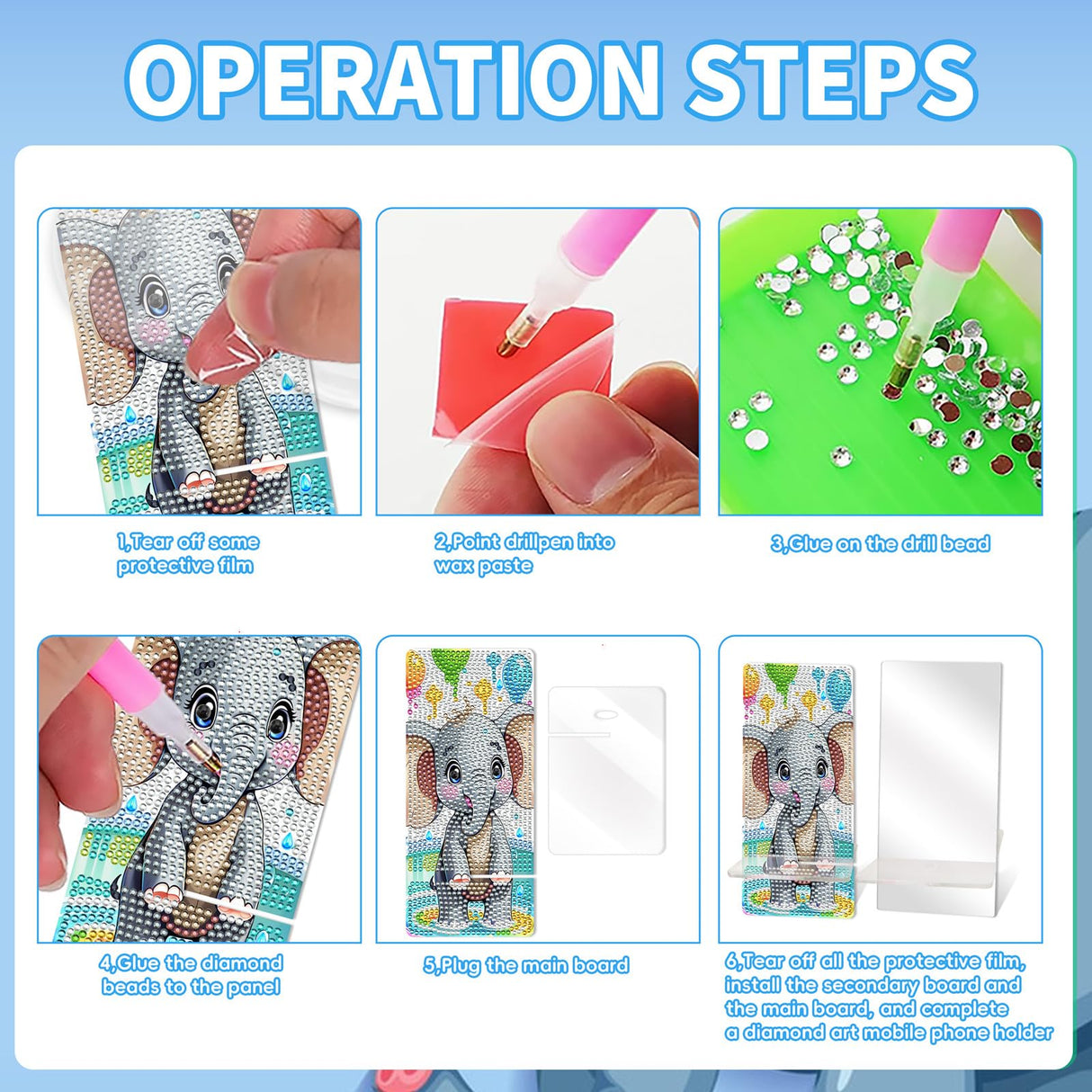 OPERATION STEPS

1,Tear off some protective film

2,Point drillpen into wax paste

3,Glue on the drill bead

4,Glue the diamond beads to the panel

5,Plug the main board

6,Tear off all the protective film, install the secondary board and the main board, and complete a diamond art mobile phone holder