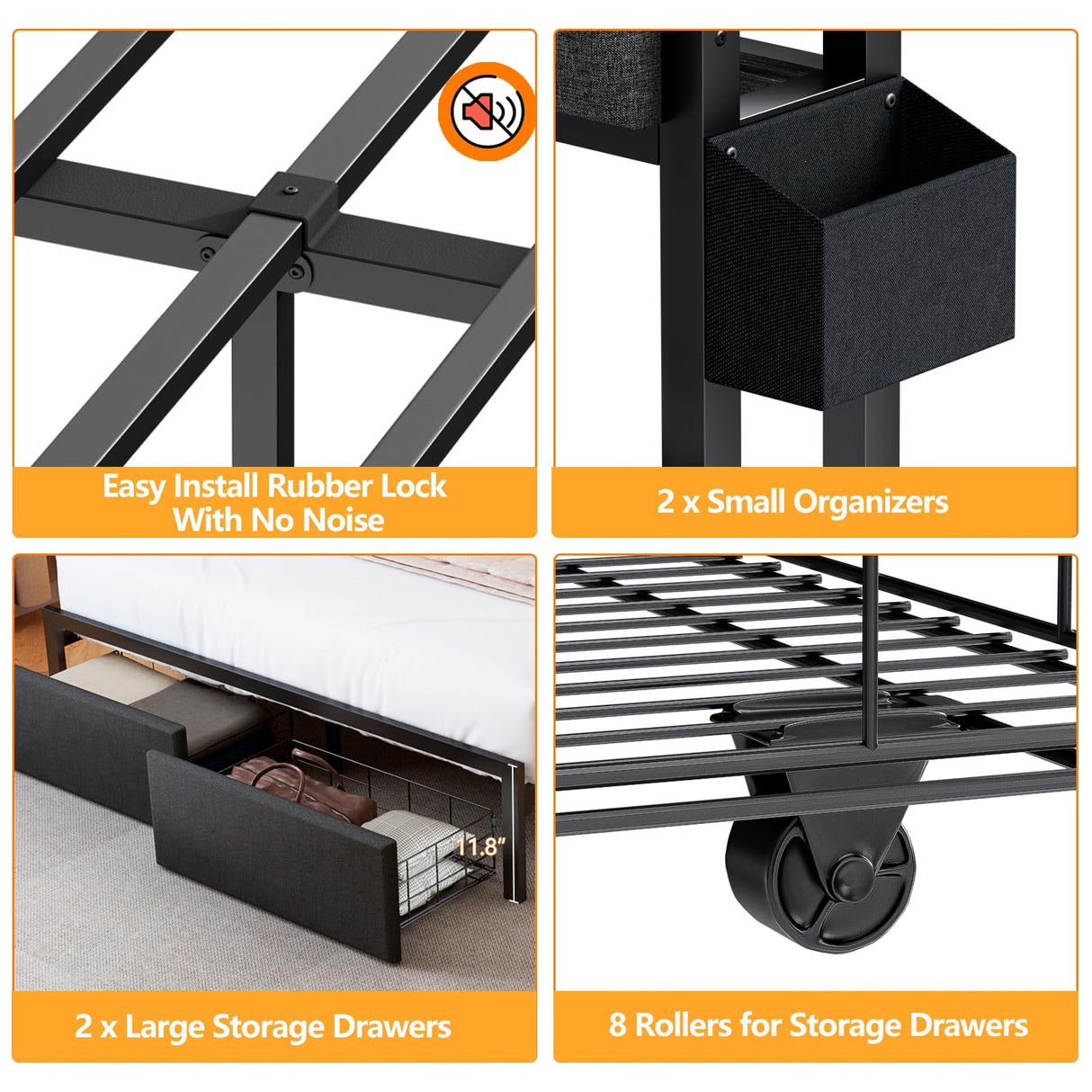 Easy Install Rubber Lock With No Noise

2 x Small Organizers

11.8"

2 x Large Storage Drawers

8 Rollers for Storage Drawers