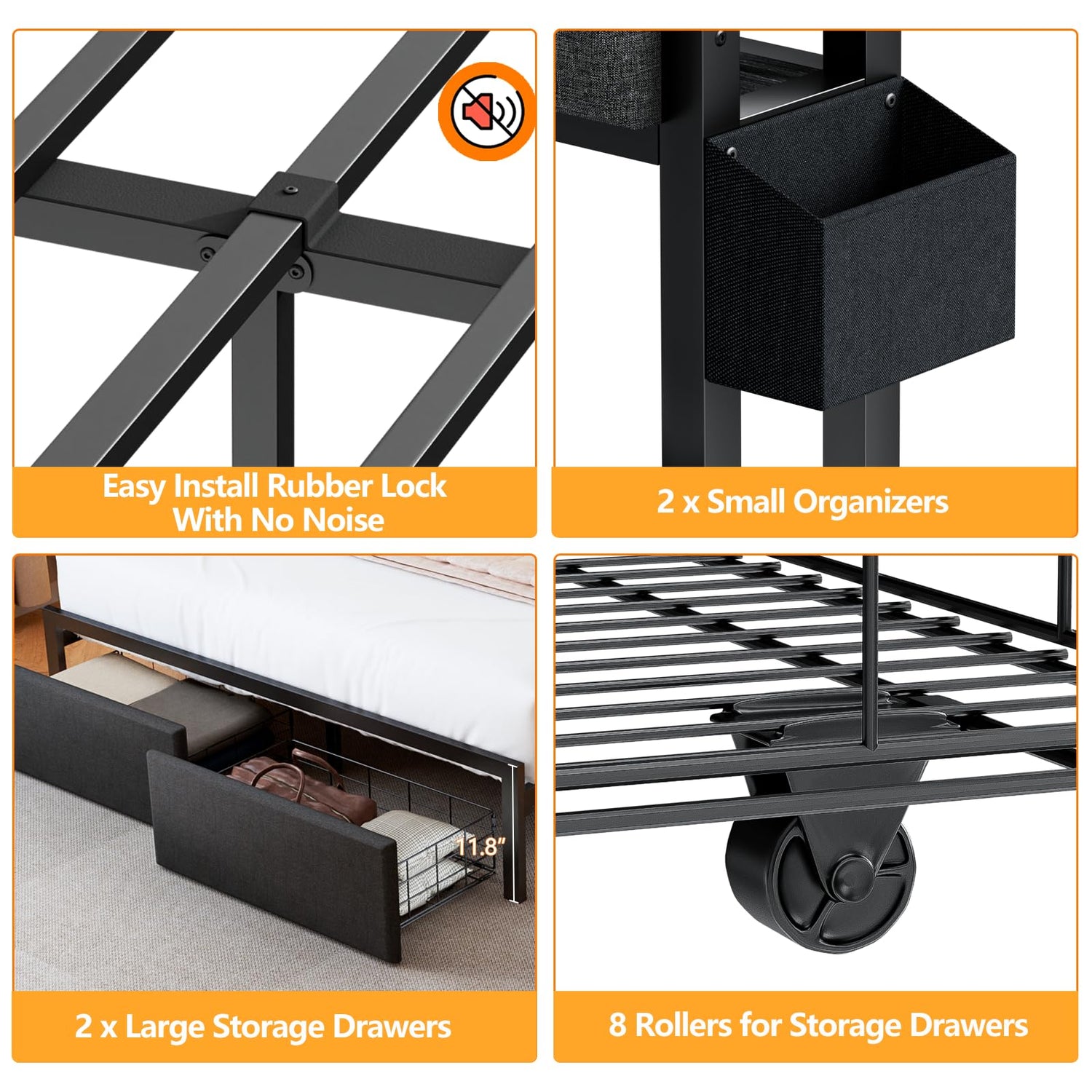 Easy Install Rubber Lock With No Noise

2 x Small Organizers

11.8"

2 x Large Storage Drawers

8 Rollers for Storage Drawers