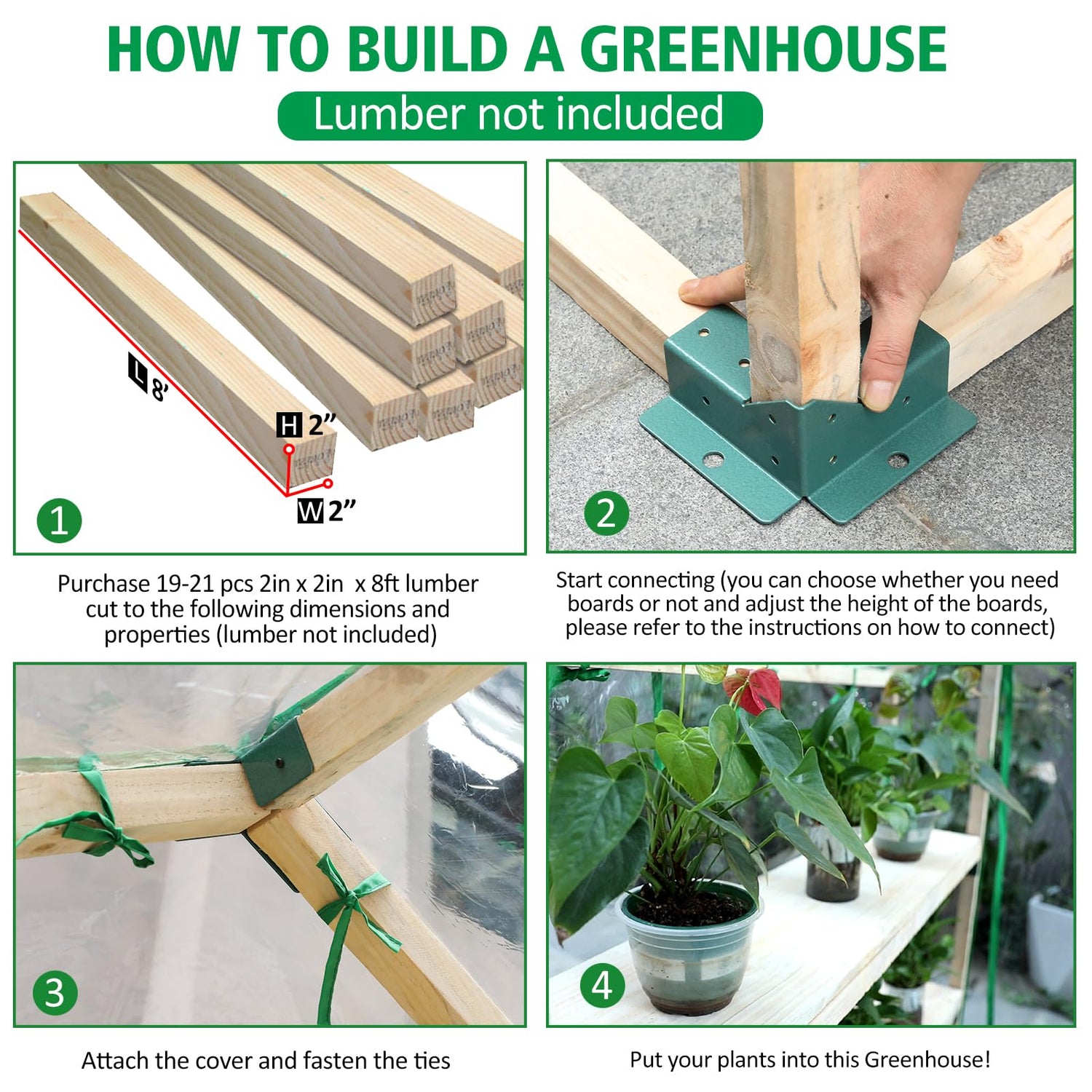 HOW TO BUILD A GREENHOUSE

Lumber not included

L 8'

H 2"

W 2"

1

Purchase 19-21 pcs 2in x 2in x 8ft lumber cut to the following dimensions and properties (lumber not included)

2

Start connecting (you can choose whether you need boards or not and adjust the height of the boards, please refer to the instructions on how to connect)

3

Attach the cover and fasten the ties

4

Put your plants into this Greenhouse!