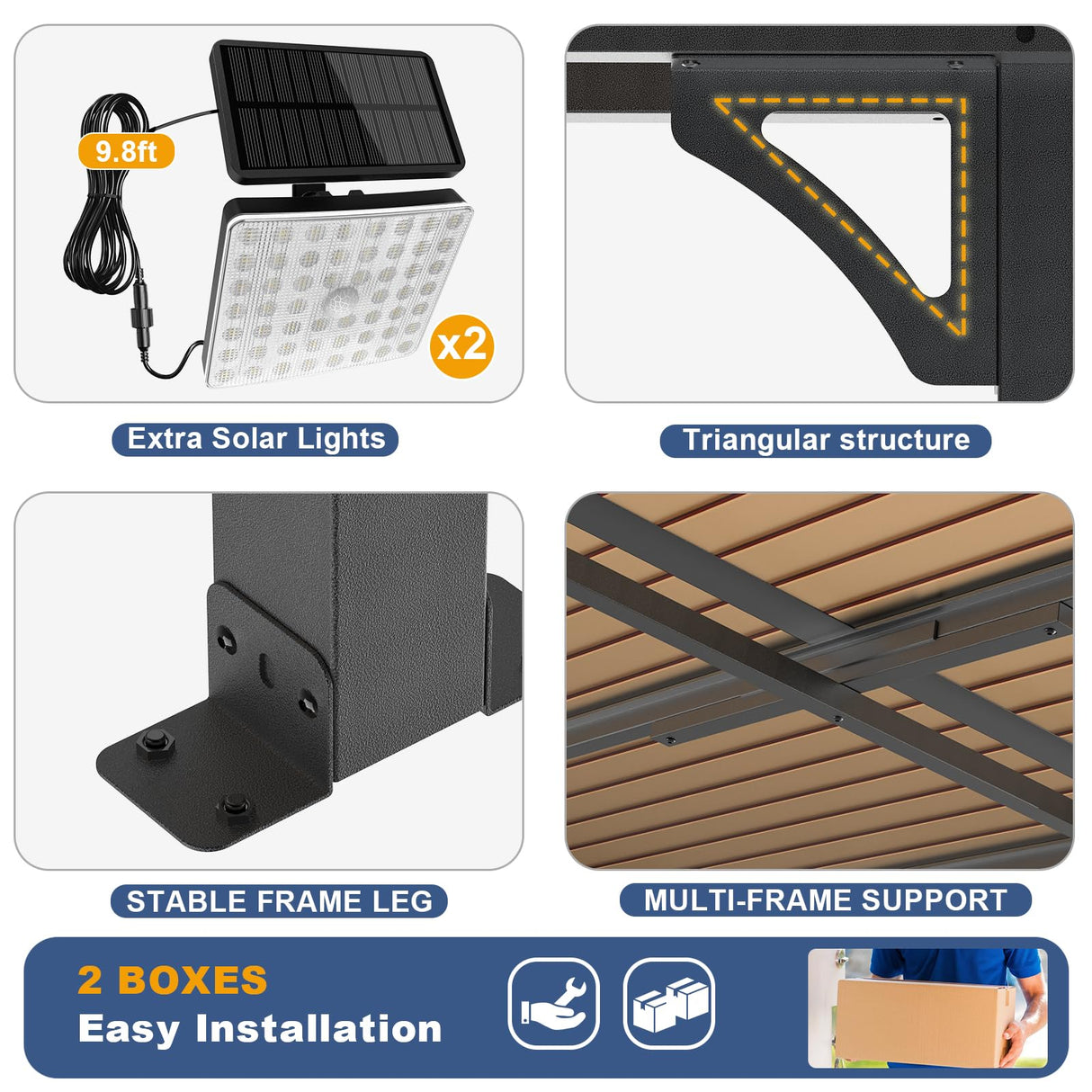 9.8ft

x2

Extra Solar Lights

Triangular structure

STABLE FRAME LEG

MULTI-FRAME SUPPORT

2 BOXES
Easy Installation