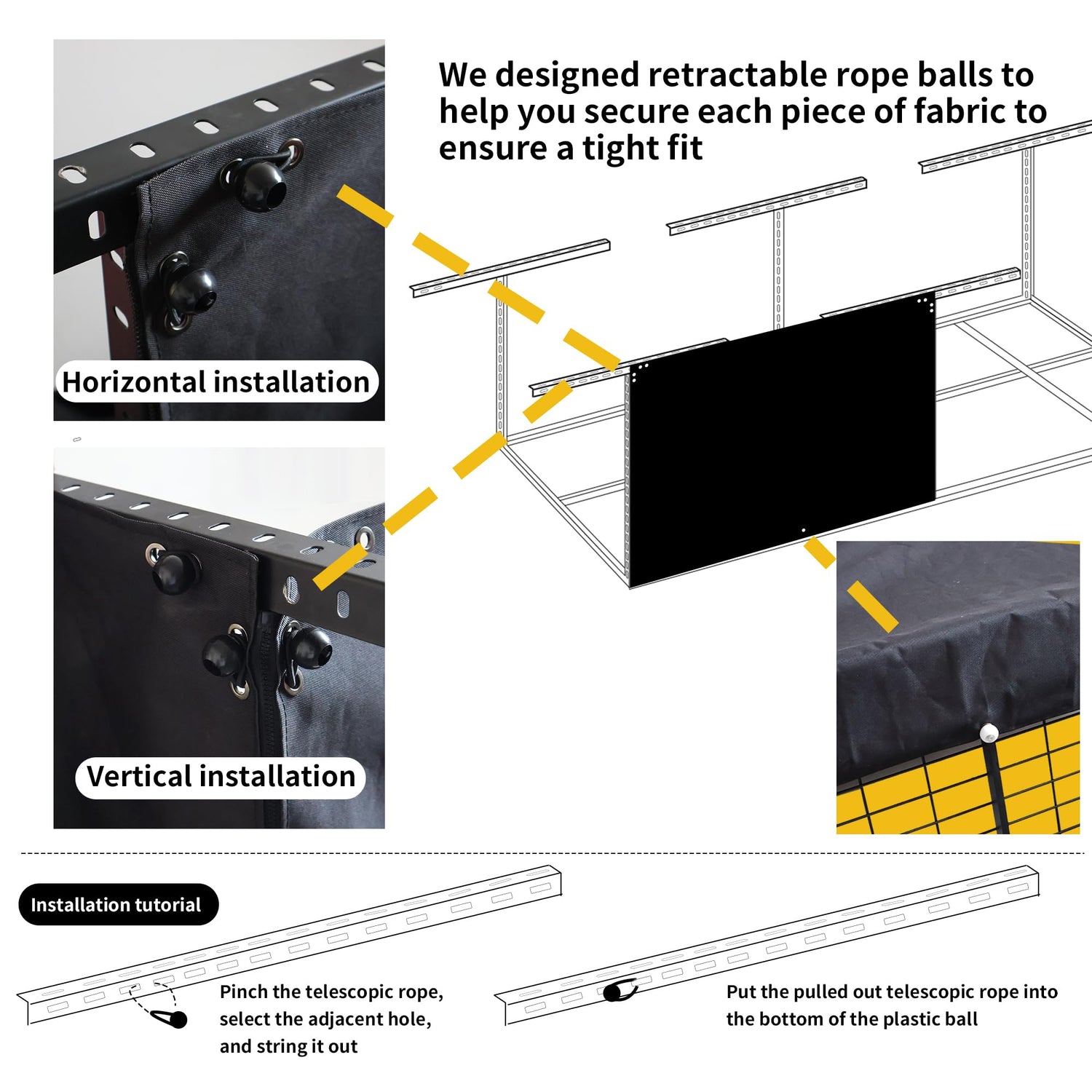 We designed retractable rope balls to help you secure each piece of fabric to ensure a tight fit

Horizontal installation

Vertical installation

Installation tutorial

Pinch the telescopic rope, select the adjacent hole, and string it out

Put the pulled out telescopic rope into the bottom of the plastic ball