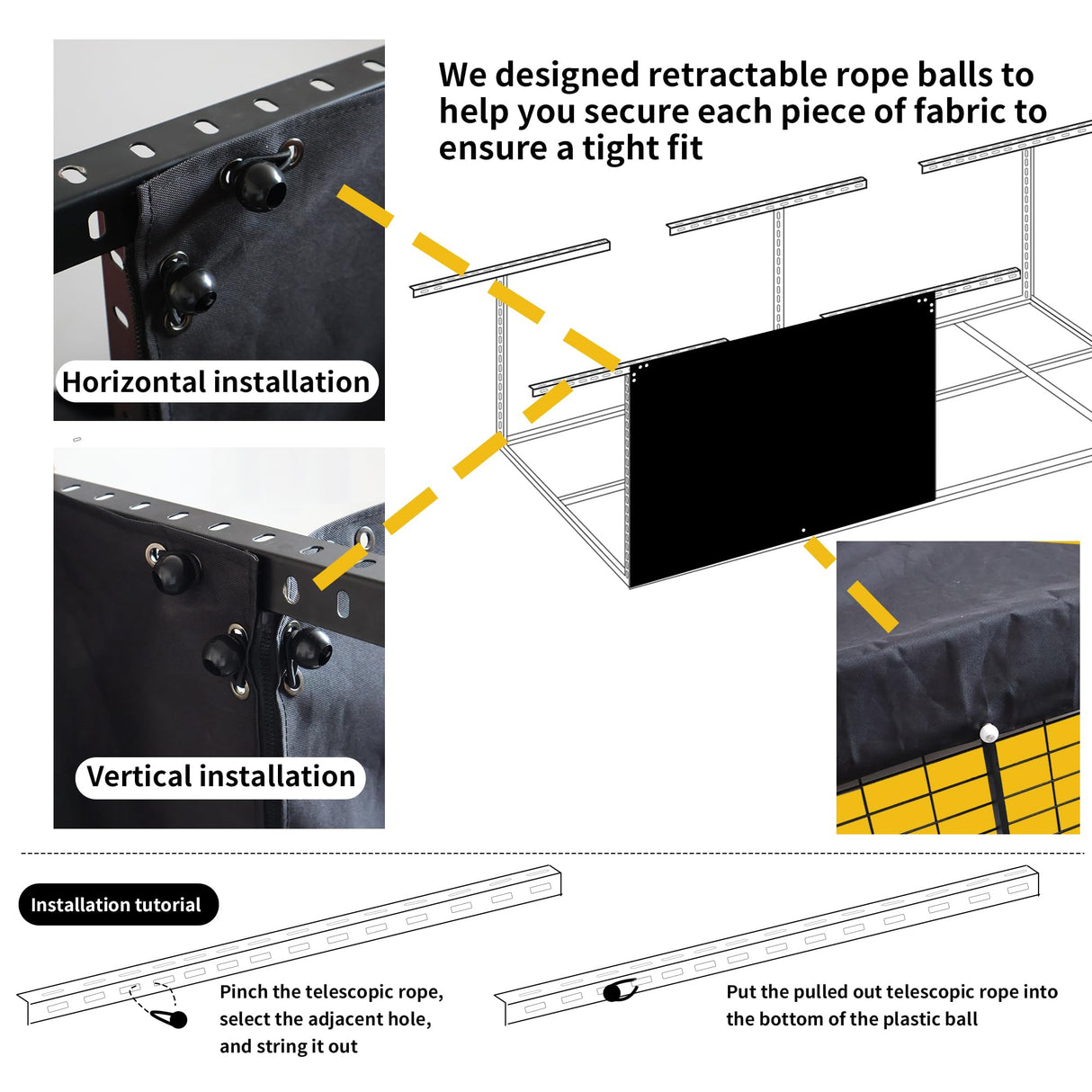 We designed retractable rope balls to help you secure each piece of fabric to ensure a tight fit

Horizontal installation

Vertical installation

Installation tutorial

Pinch the telescopic rope, select the adjacent hole, and string it out

Put the pulled out telescopic rope into the bottom of the plastic ball