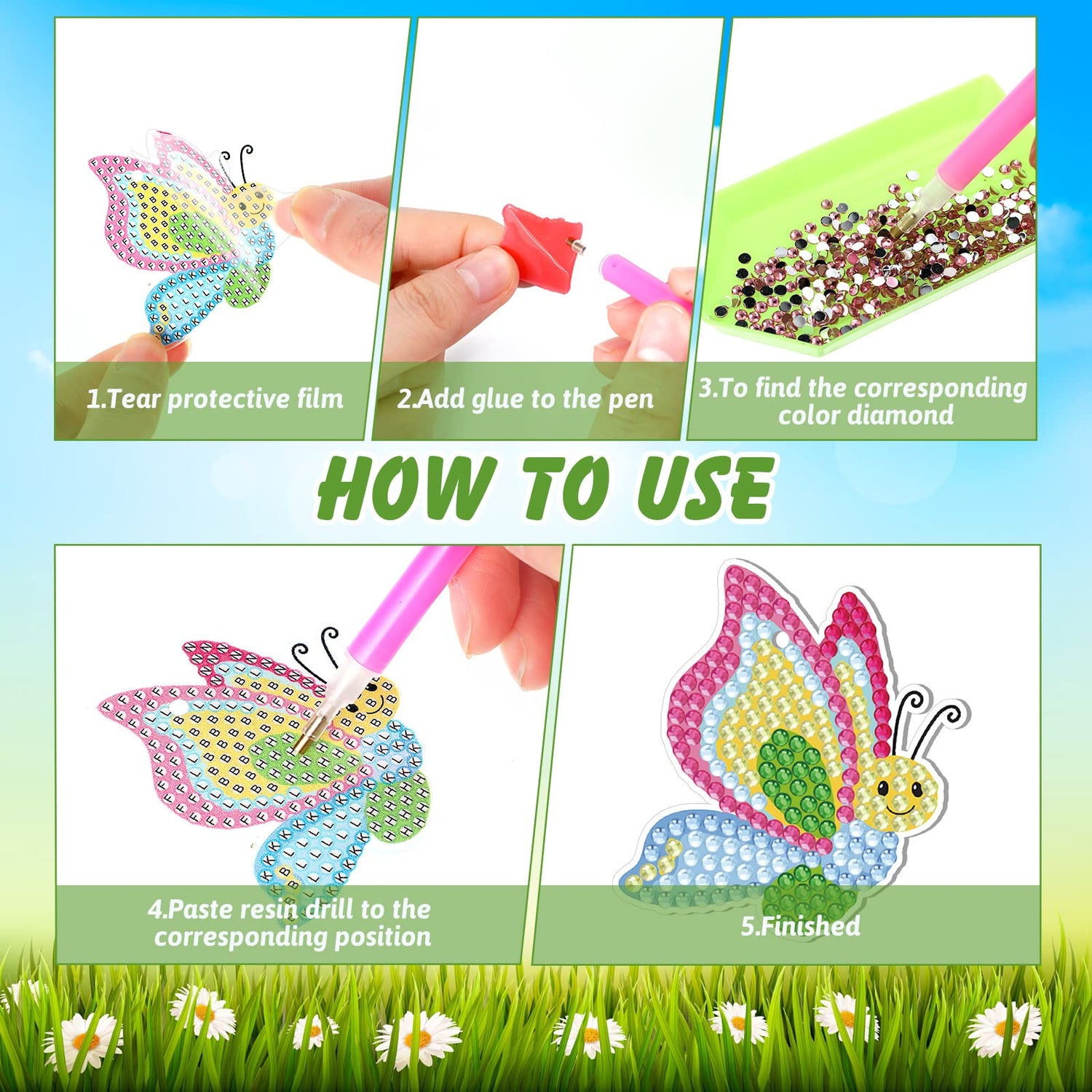 1.Tear protective film

2.Add glue to the pen

3.To find the corresponding color diamond

HOW TO USE

4.Paste resin drill to the corresponding position

5.Finished