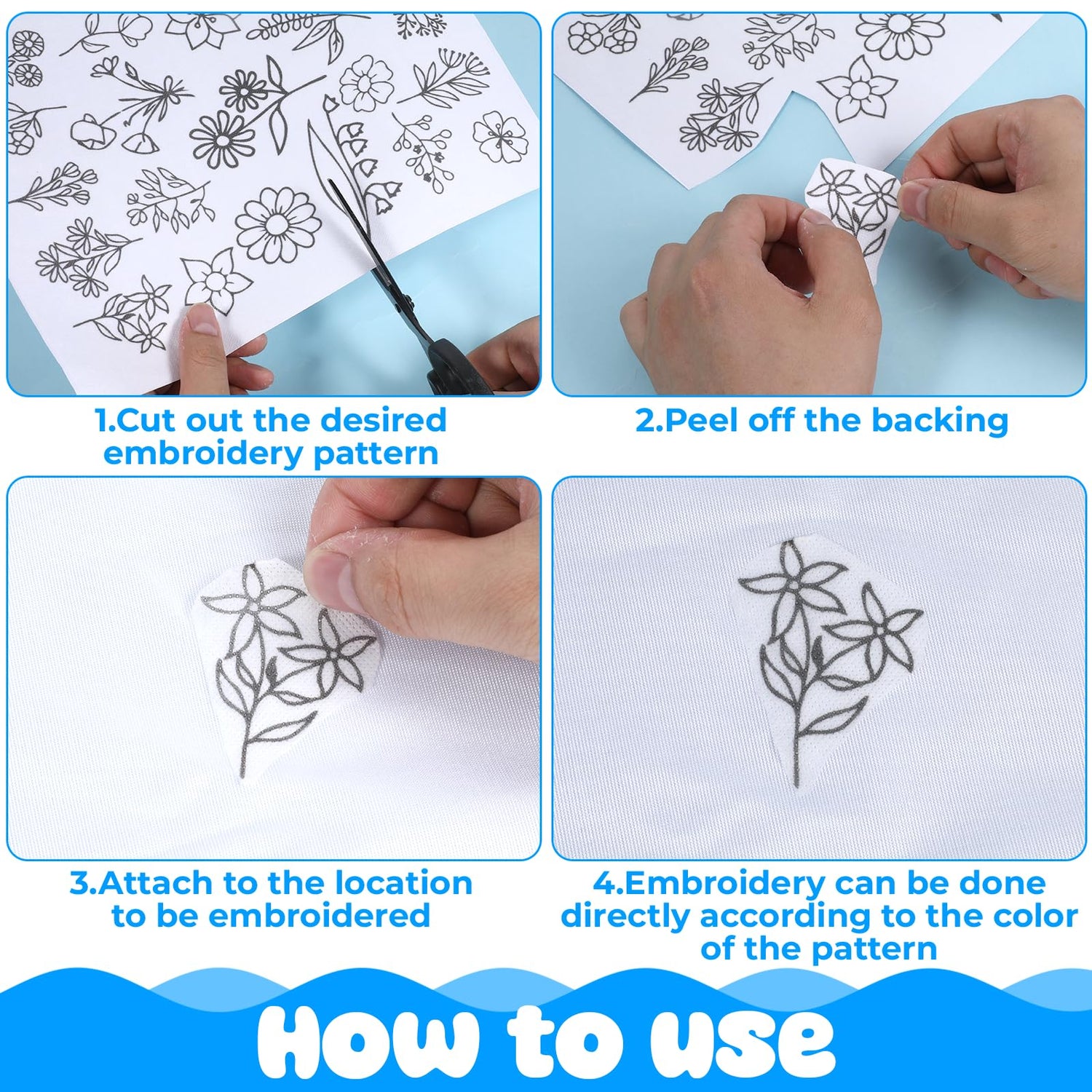 1.Cut out the desired embroidery pattern

2.Peel off the backing

3.Attach to the location to be embroidered

4.Embroidery can be done directly according to the color of the pattern

How to use