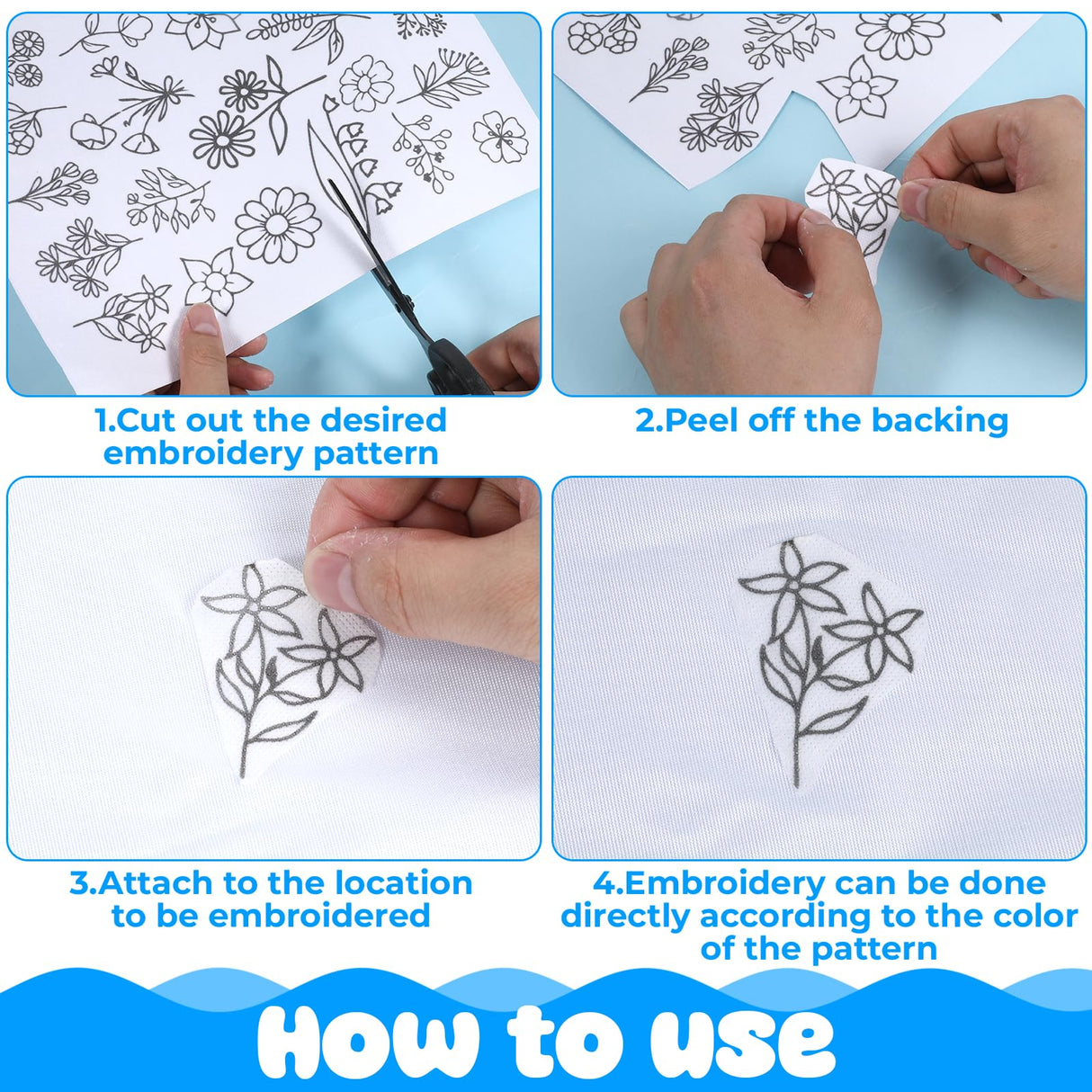 1.Cut out the desired embroidery pattern

2.Peel off the backing

3.Attach to the location to be embroidered

4.Embroidery can be done directly according to the color of the pattern

How to use