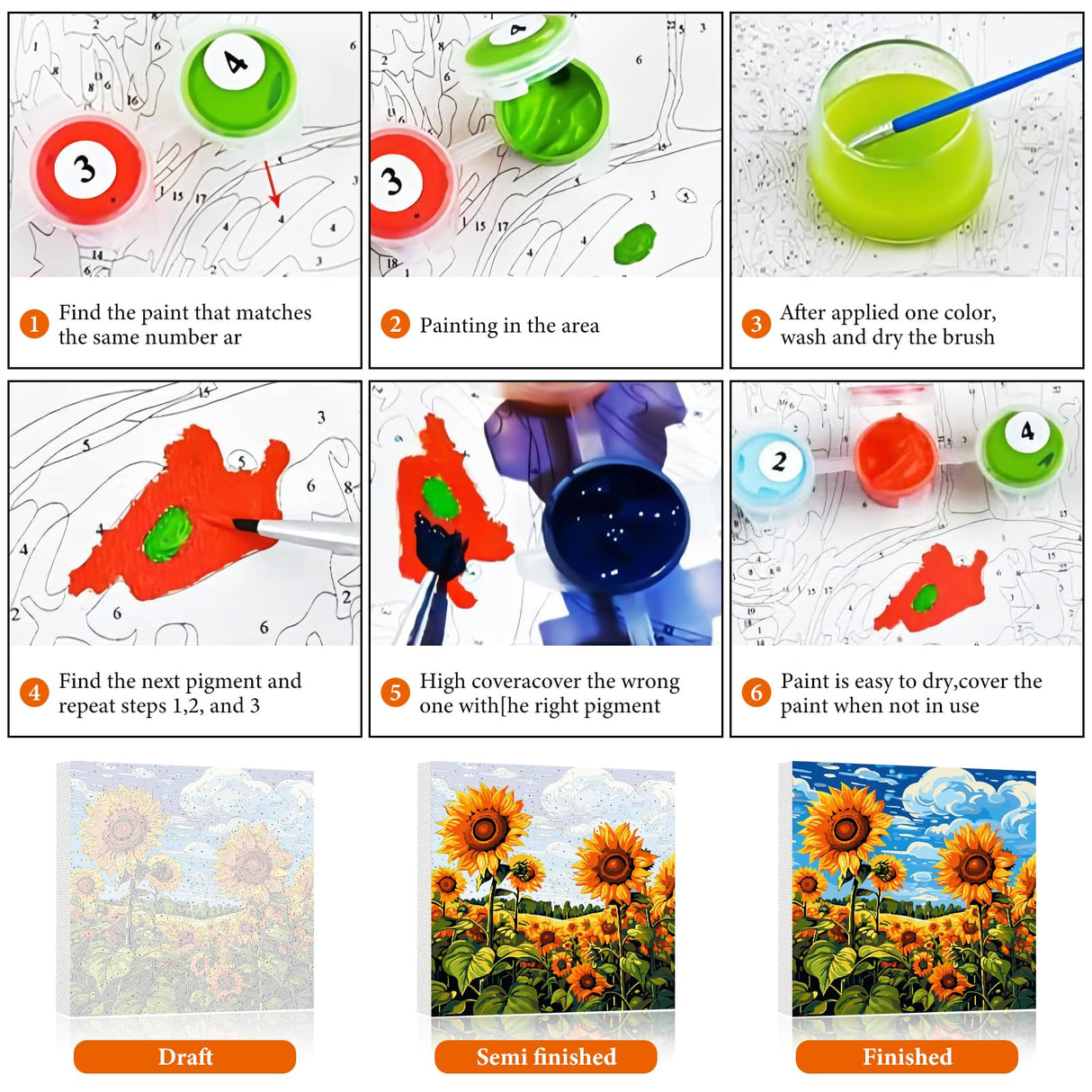 1 Find the paint that matches the same number ar

2 Painting in the area

3 After applied one color, wash and dry the brush

4 Find the next pigment and repeat steps 1,2, and 3

5 High coveracover the wrong one with[he right pigment

6 Paint is easy to dry,cover the paint when not in use

Draft

Semi finished

Finished