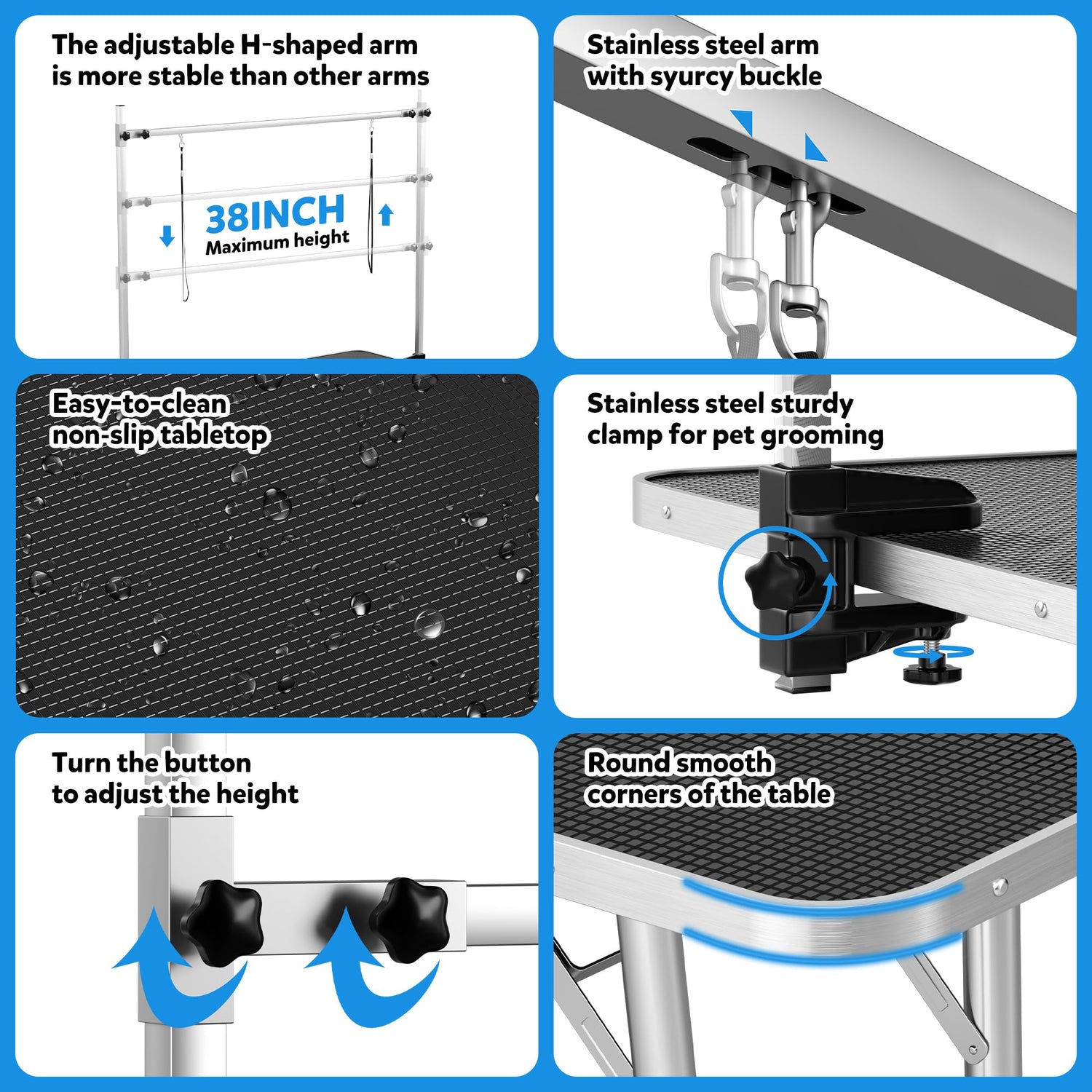 The adjustable H-shaped arm is more stable than other arms

38INCH
Maximum height

Stainless steel arm with syurcy buckle

Easy-to-clean non-slip tabletop

Stainless steel sturdy clamp for pet grooming

Turn the button to adjust the height

Round smooth corners of the table