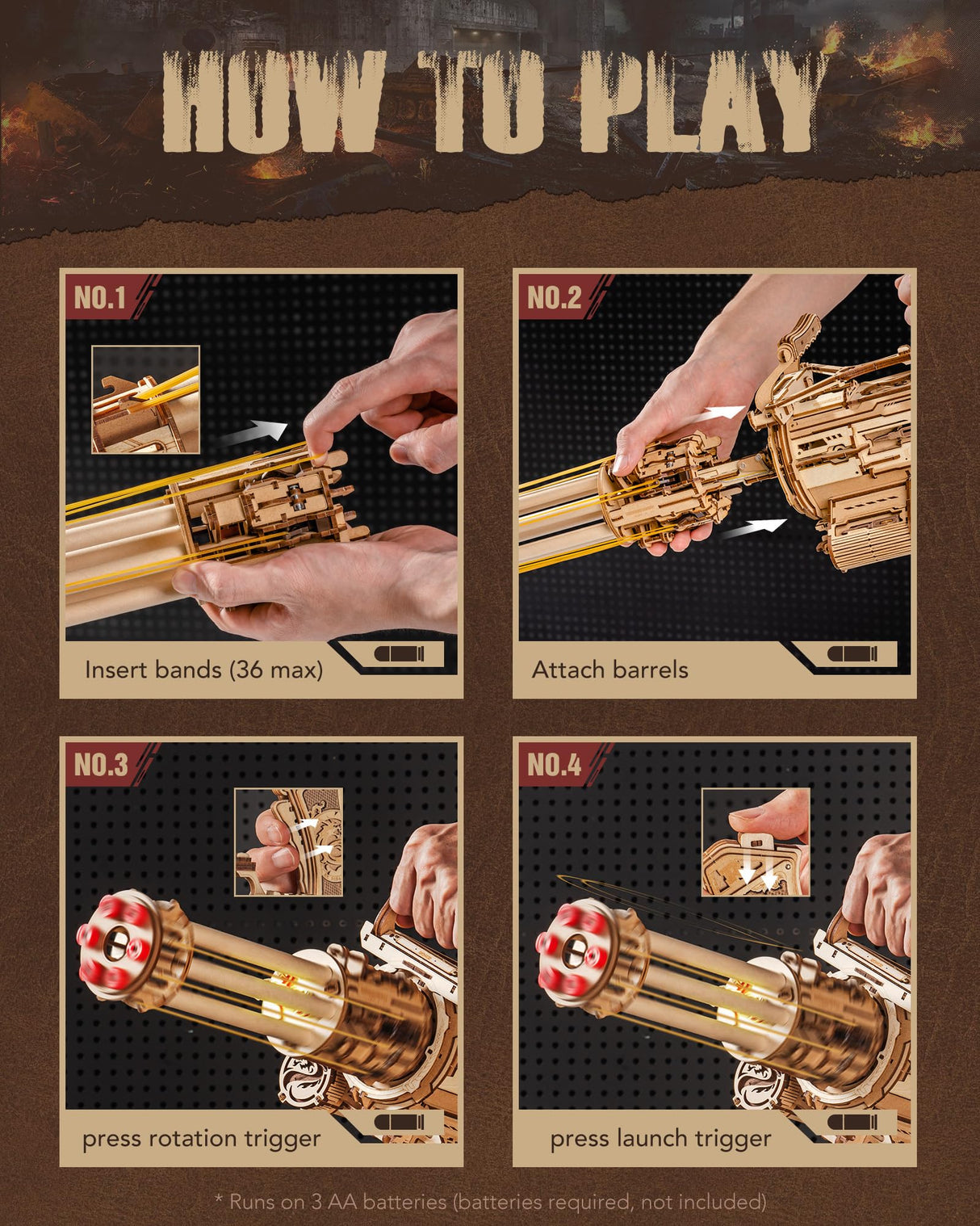 HOW TO PLAY

NO.1

Insert bands (36 max)

NO.2

Attach barrels

NO.3

press rotation trigger

NO.4

press launch trigger

* Runs on 3 AA batteries (batteries required, not included)