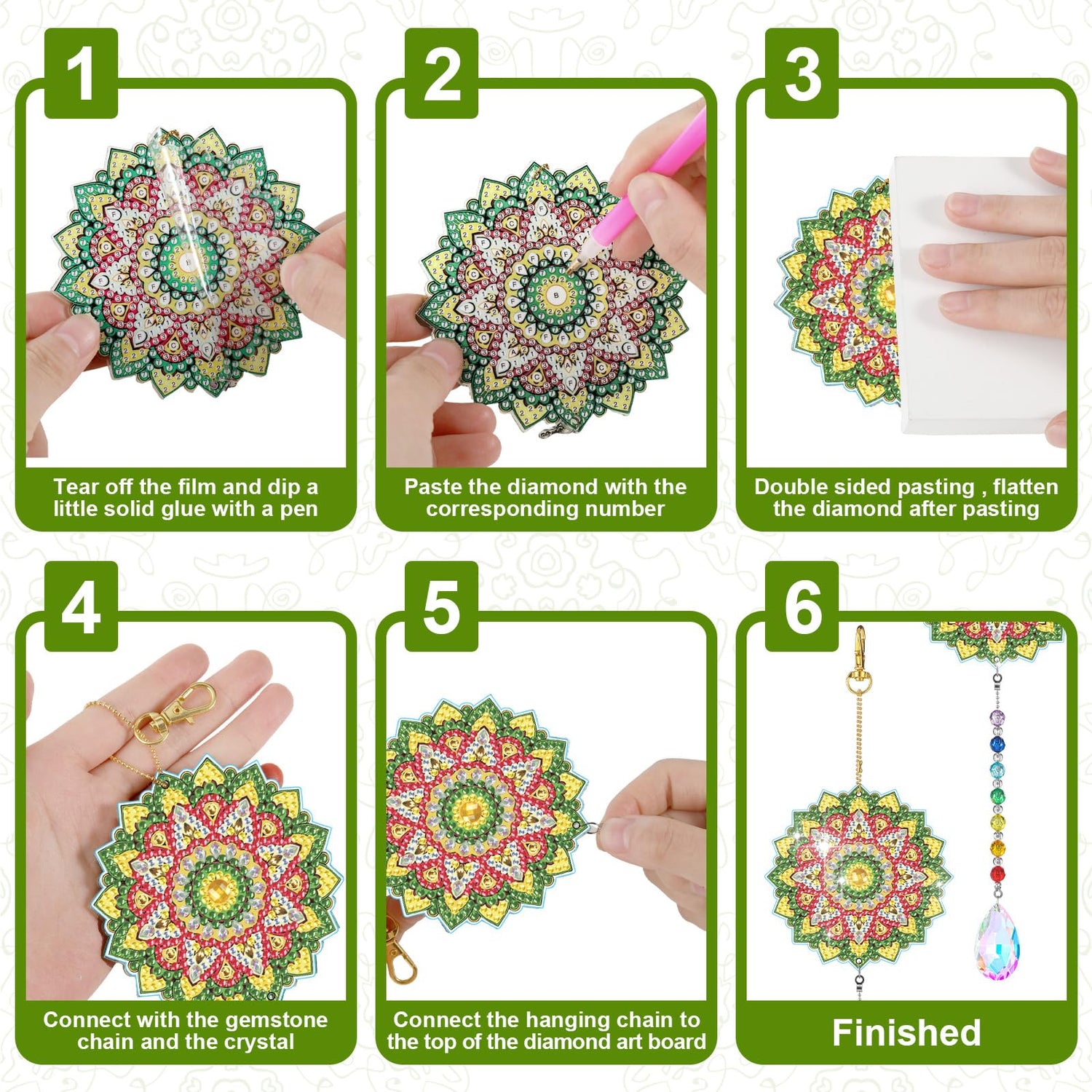 1

Tear off the film and dip a little solid glue with a pen

2

Paste the diamond with the corresponding number

3

Double sided pasting , flatten the diamond after pasting

4

Connect with the gemstone chain and the crystal

5

Connect the hanging chain to the top of the diamond art board

6

Finished