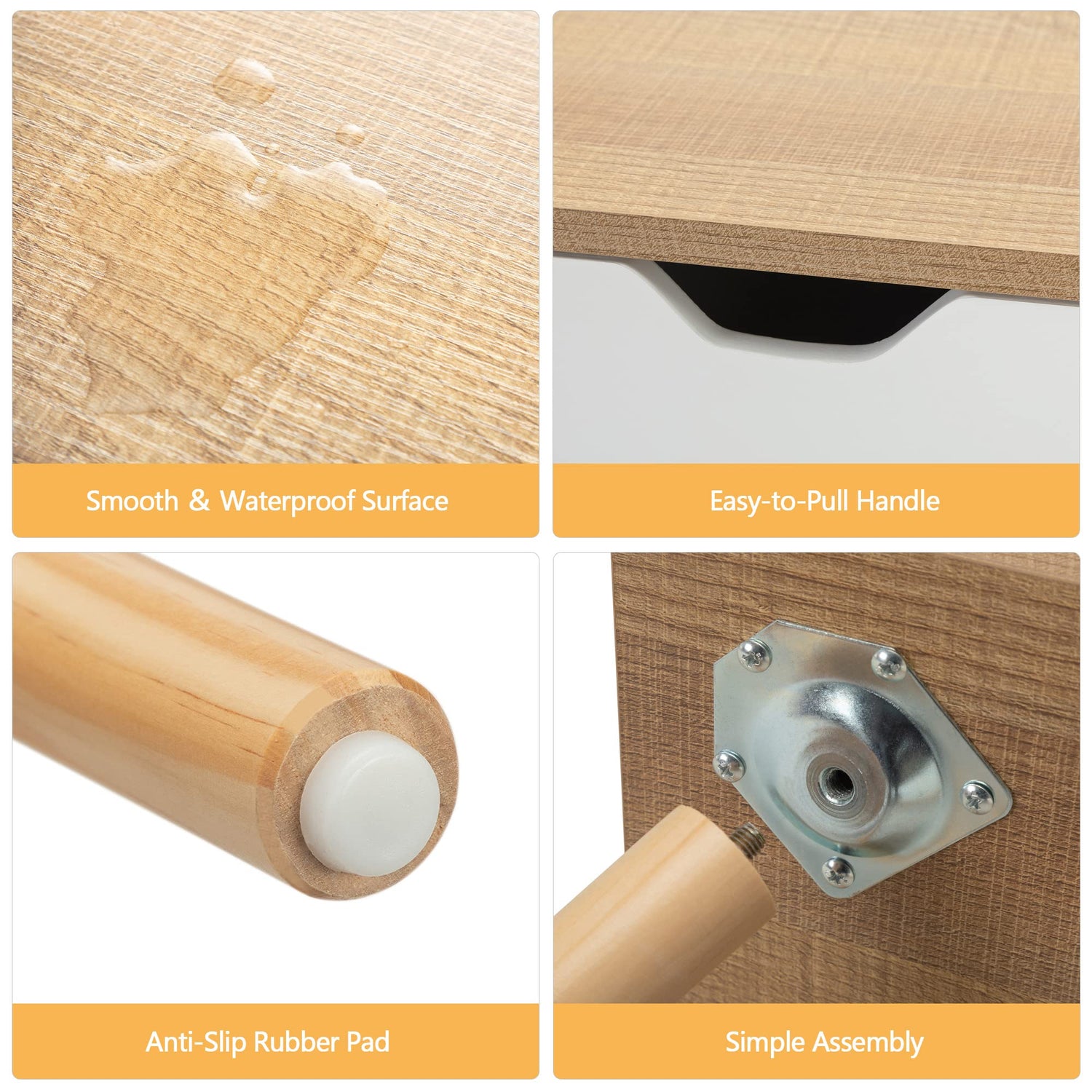 Smooth & Waterproof Surface

Easy-to-Pull Handle

Anti-Slip Rubber Pad

Simple Assembly