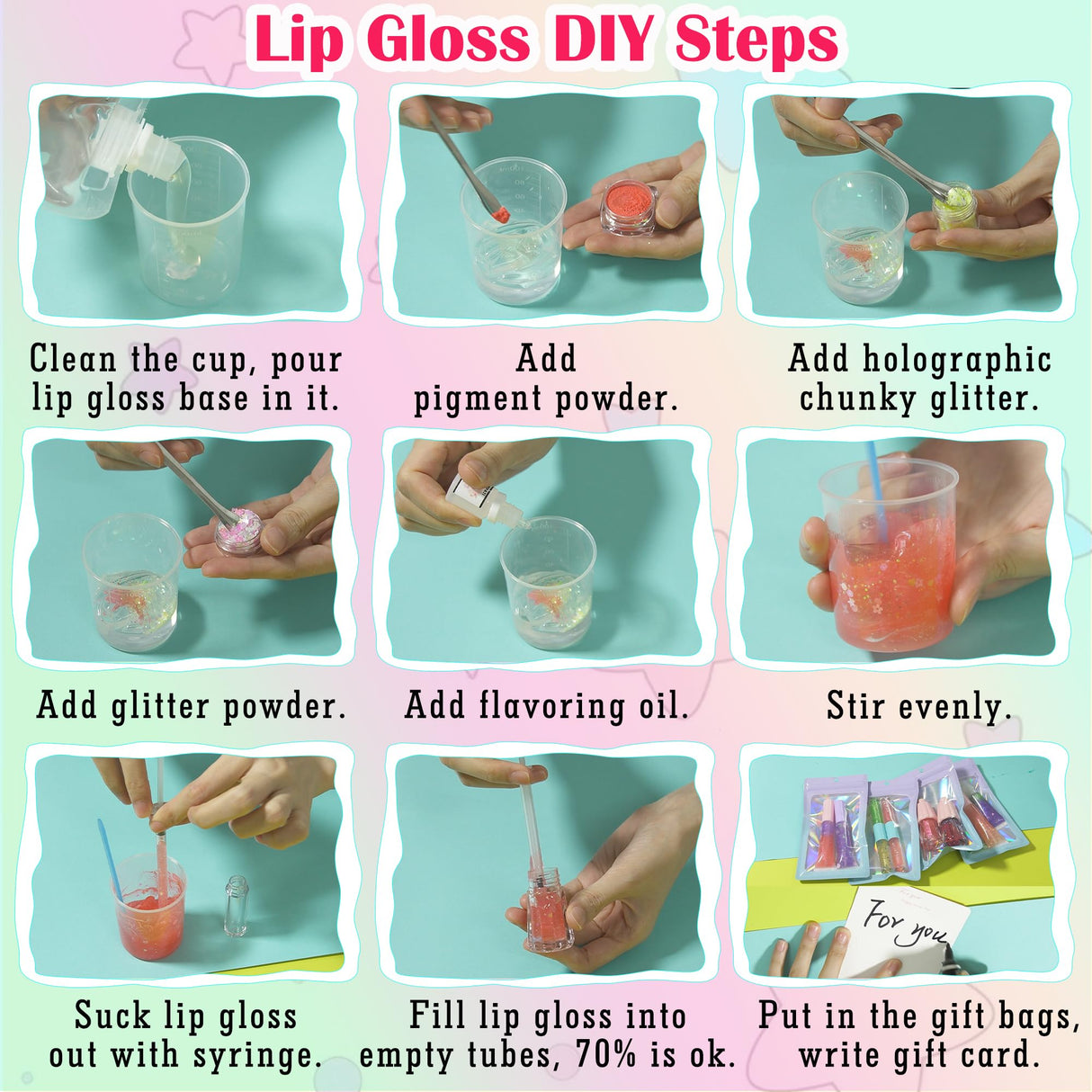 Lip Gloss DIY Steps

Clean the cup, pour lip gloss base in it.

Add pigment powder.

Add holographic chunky glitter.

Add glitter powder.

Add flavoring oil.

Stir evenly.

Suck lip gloss out with syringe.

Fill lip gloss into empty tubes, 70% is ok.

For you

Put in the gift bags, write gift card.