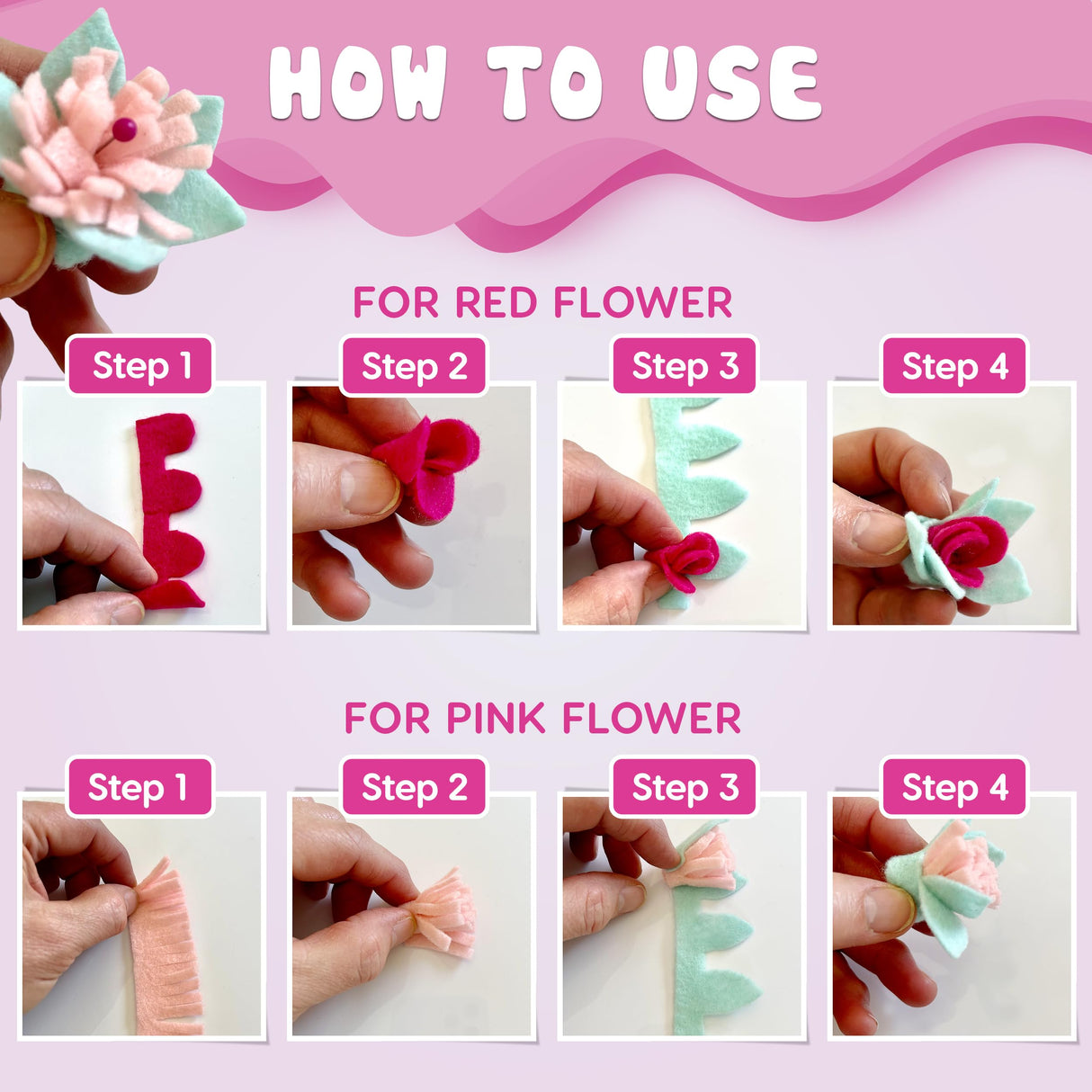 HOW TO USE

FOR RED FLOWER

Step 1

Step 2

Step 3

Step 4

FOR PINK FLOWER

Step 1

Step 2

Step 3

Step 4