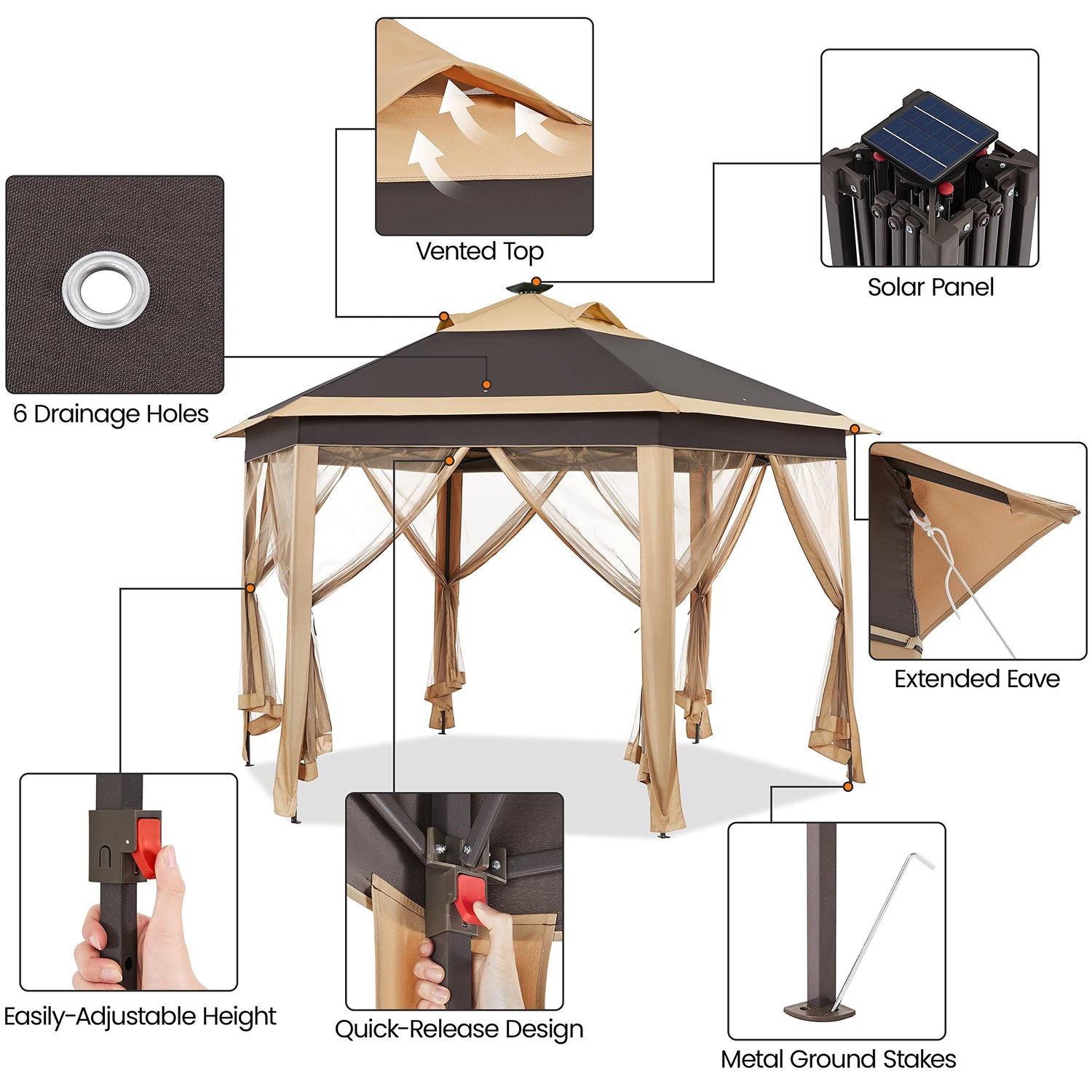 Vented Top

Solar Panel

6 Drainage Holes

Extended Eave

Easily-Adjustable Height

Quick-Release Design

Metal Ground Stakes