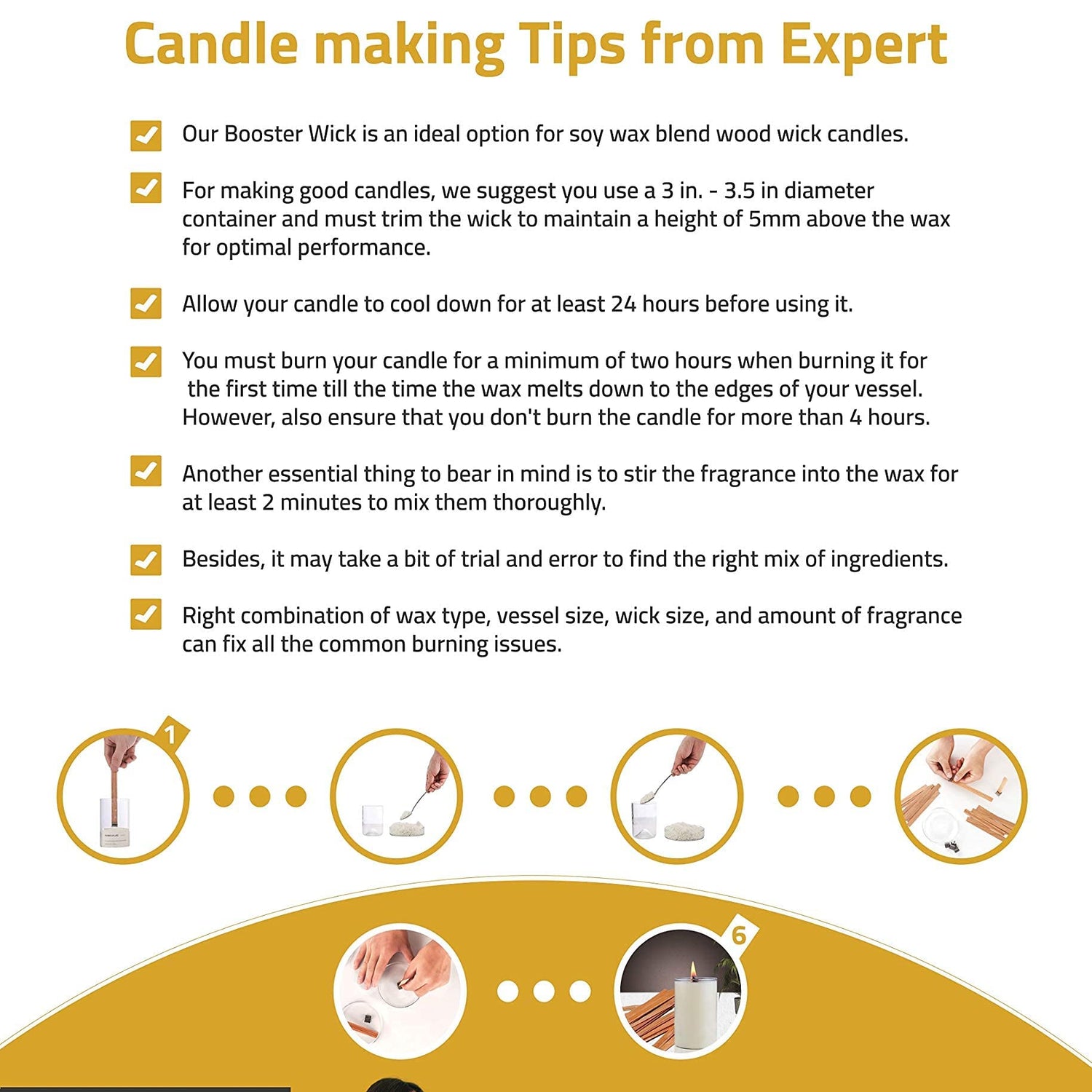 Candle making Tips from Expert

Our Booster Wick is an ideal option for soy wax blend wood wick candles.

For making good candles, we suggest you use a 3 in. - 3.5 in diameter container and must trim the wick to maintain a height of 5mm above the wax for optimal performance.

Allow your candle to cool down for at least 24 hours before using it.

You must burn your candle for a minimum of two hours when burning it for the first time till the time the wax melts down to the edges of your vessel. However, also ensure that you don't burn the candle for more than 4 hours.

Another essential thing to bear in mind is to stir the fragrance into the wax for at least 2 minutes to mix them thoroughly.

Besides, it may take a bit of trial and error to find the right mix of ingredients.

Right combination of wax type, vessel size, wick size, and amount of fragrance can fix all the common burning issues.

1

6