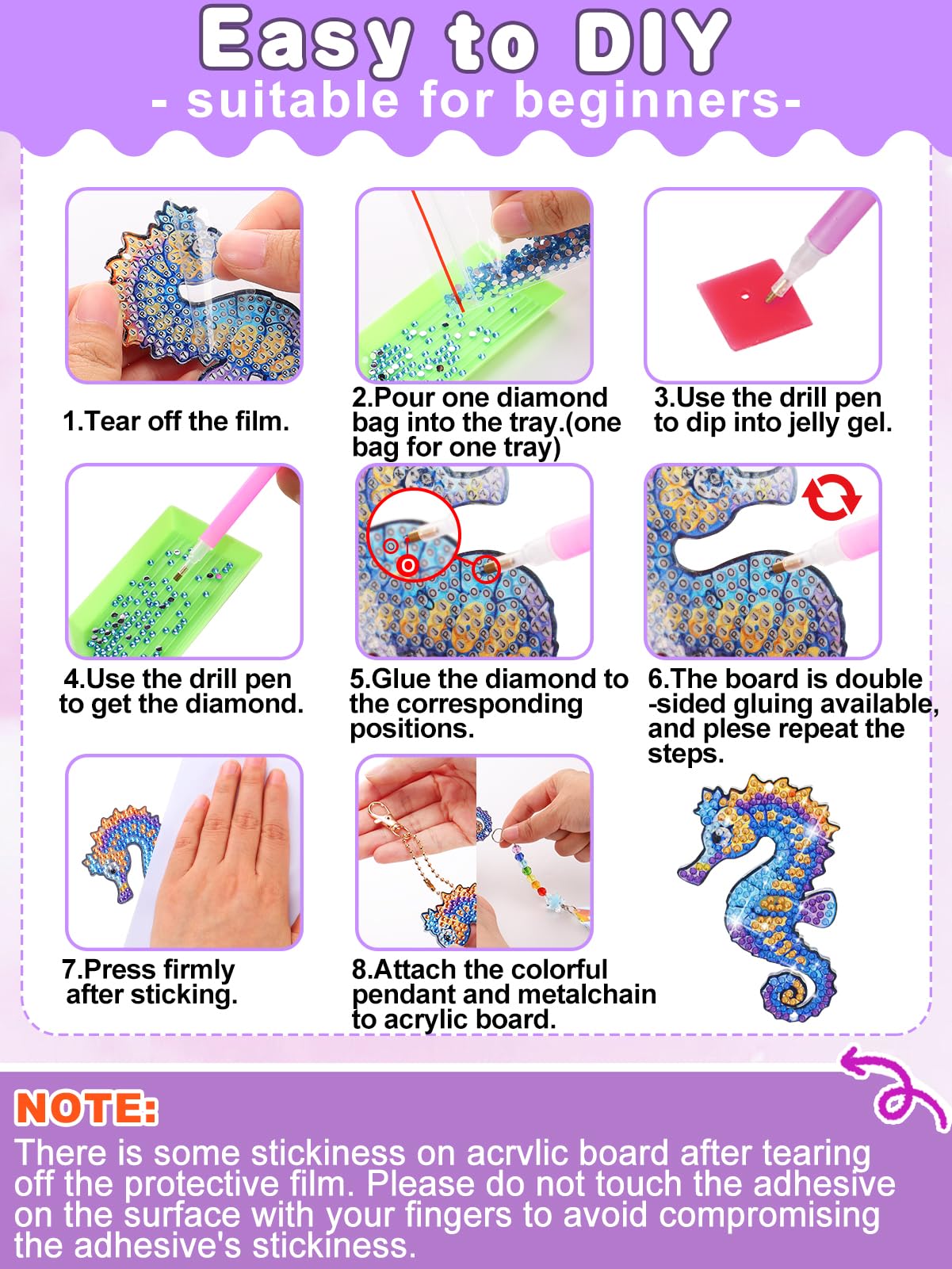 Easy to DIY
- suitable for beginners-

1.Tear off the film.

2.Pour one diamond bag into the tray.(one bag for one tray)

3.Use the drill pen to dip into jelly gel.

4.Use the drill pen to get the diamond.

5.Glue the diamond to the corresponding positions.

6.The board is double -sided gluing available, and plese repeat the steps.

7.Press firmly after sticking.

8.Attach the colorful pendant and metalchain to acrylic board.

NOTE:
There is some stickiness on acrvlic board after tearing off the protective film. Please do not touch the adhesive on the surface with your fingers to avoid compromising the adhesive's stickiness.