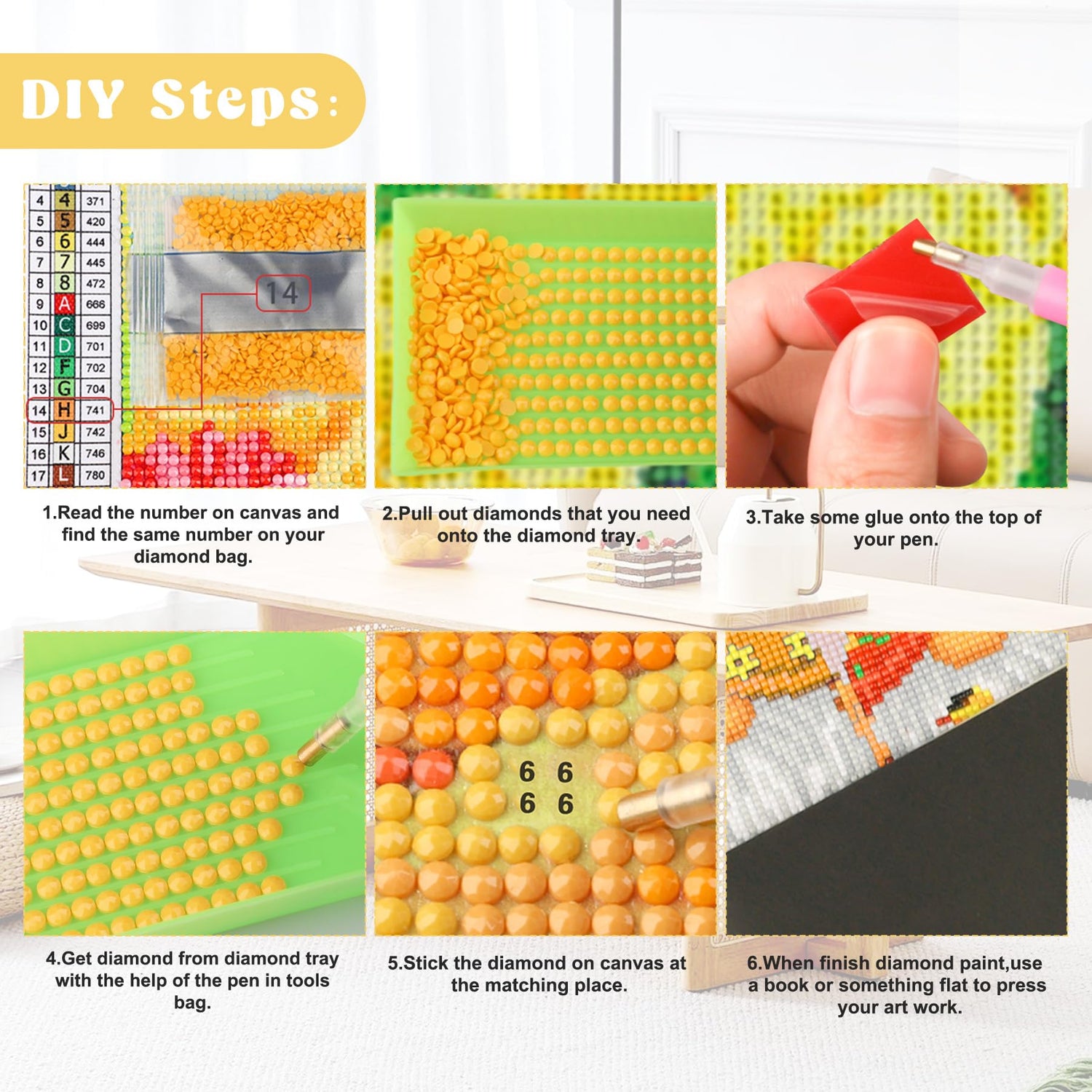 DIY Steps:

| 4 | 4 | 371 |
|---|---|---|
| 5 | 5 | 420 |
| 6 | 6 | 444 |
| 7 | 7 | 445 |
| 8 | 8 | 472 |
| 9 | A | 666 |
| 10 | C | 699 |
| 11 | D | 701 |
| 12 | F | 702 |
| 13 | G | 704 |
| 14 | H | 741 |
| 15 | J | 742 |
| 16 | K | 746 |
| 17 | L | 780 |

14

1.Read the number on canvas and find the same number on your diamond bag.

2.Pull out diamonds that you need onto the diamond tray.

3.Take some glue onto the top of your pen.

6 6
6 6

4.Get diamond from diamond tray with the help of the pen in tools bag.

5.Stick the diamond on canvas at the matching place.

6.When finish diamond paint,use a book or something flat to press your art work.