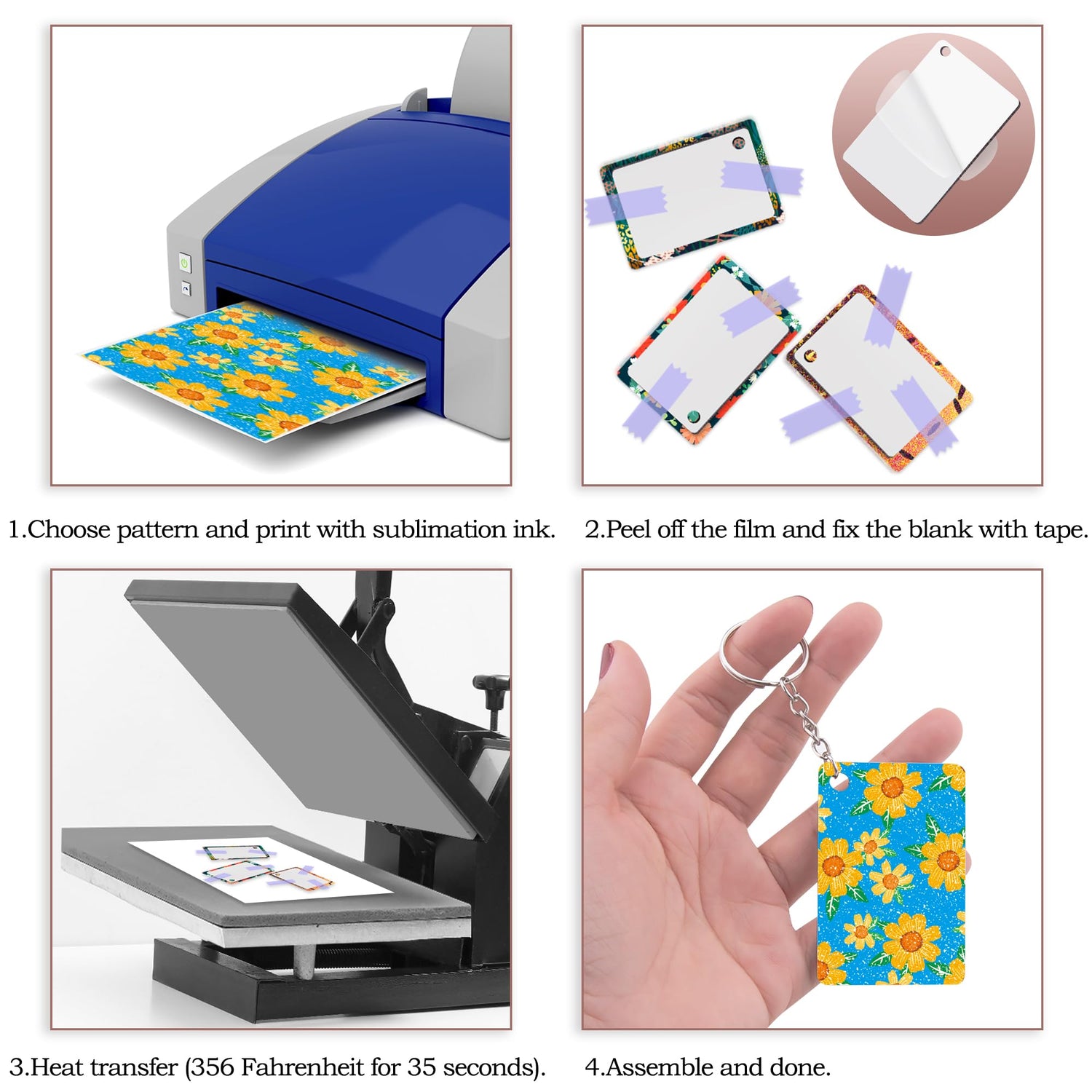 1.Choose pattern and print with sublimation ink.

2.Peel off the film and fix the blank with tape.

3.Heat transfer (356 Fahrenheit for 35 seconds).

4.Assemble and done.