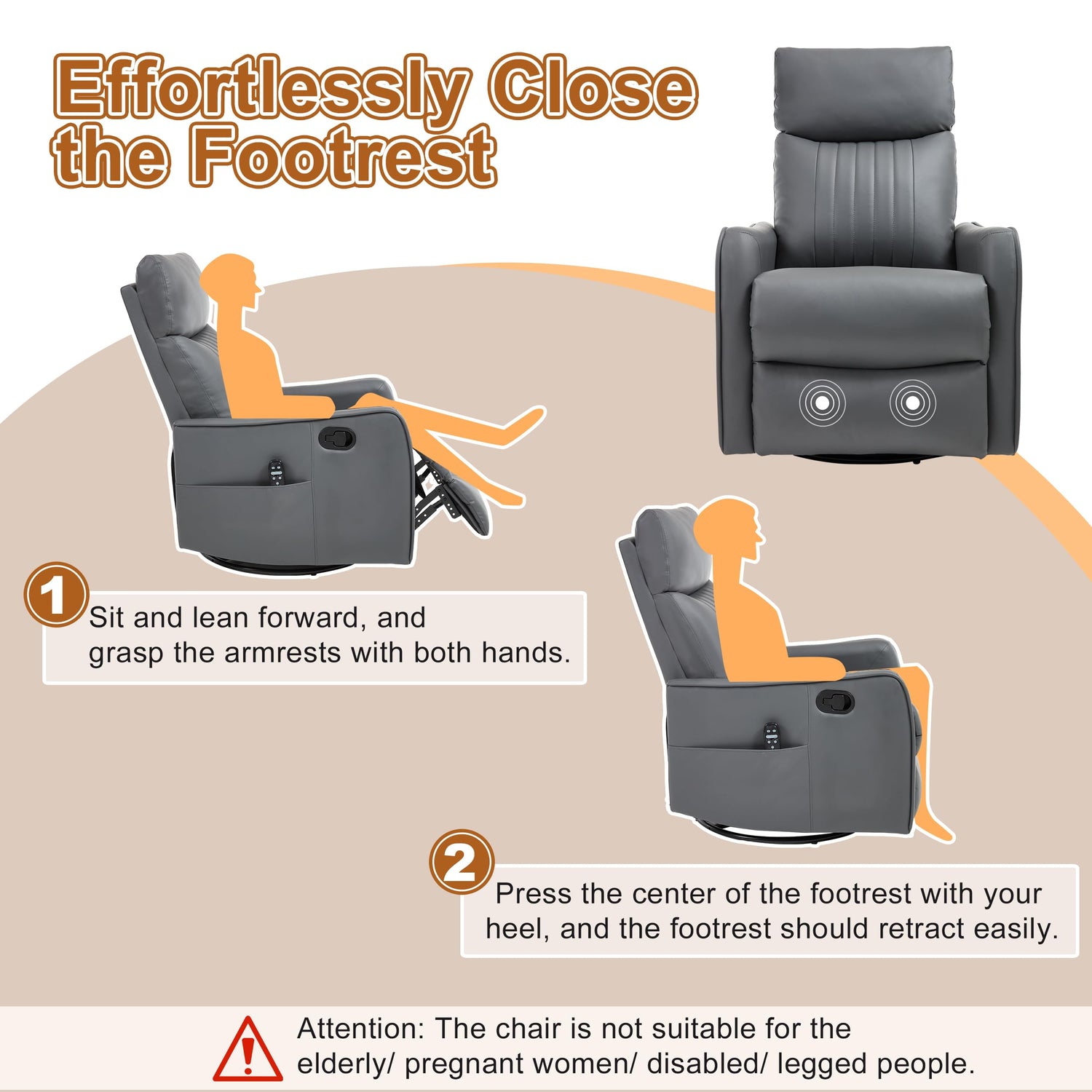 Effortlessly Close the Footrest

1 Sit and lean forward, and grasp the armrests with both hands.

2 Press the center of the footrest with your heel, and the footrest should retract easily.

Attention: The chair is not suitable for the elderly/ pregnant women/ disabled/ legged people.