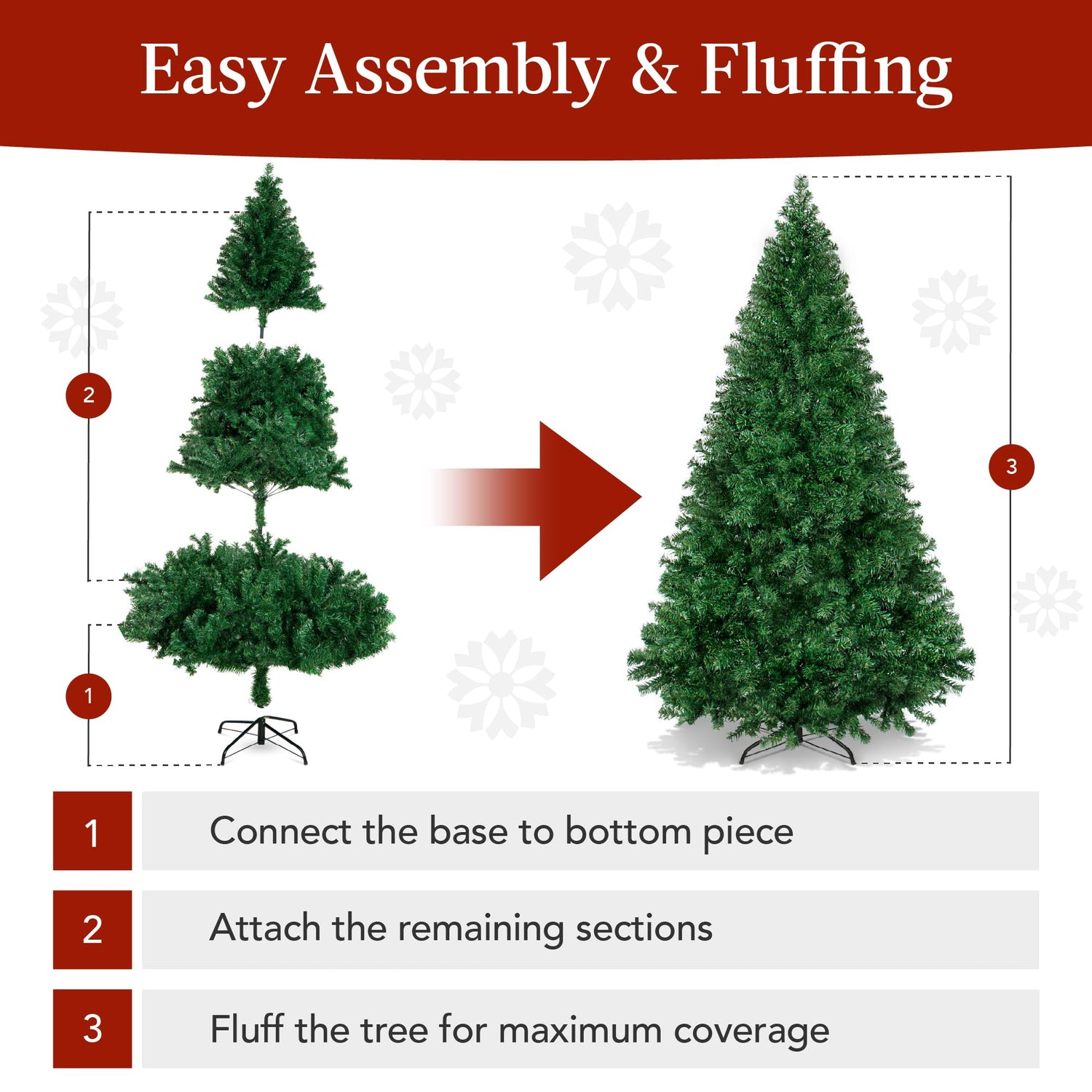 Easy Assembly & Fluffing

2

1

3

1 Connect the base to bottom piece

2 Attach the remaining sections

3 Fluff the tree for maximum coverage