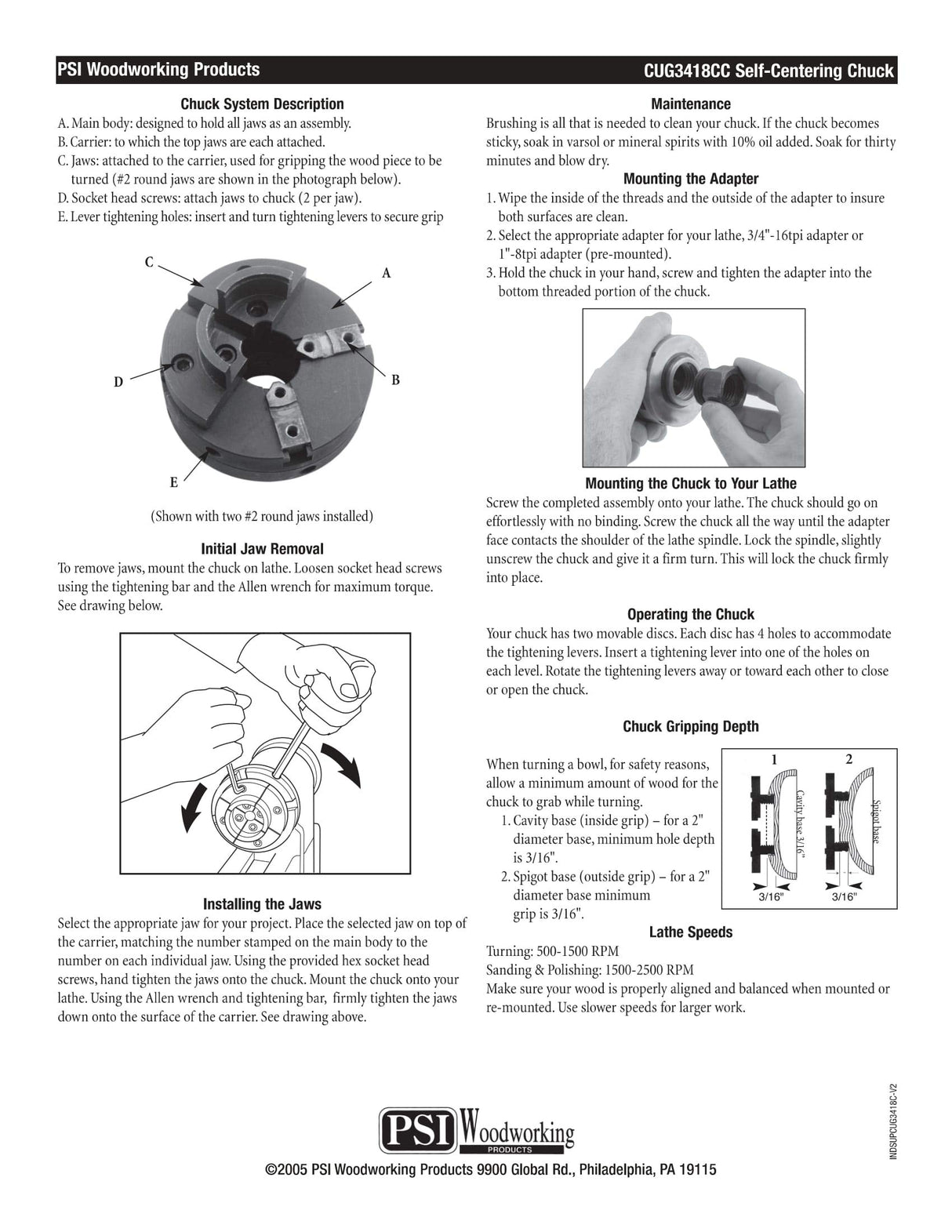 PSI Woodworking Products

CUG3418CC Self-Centering Chuck

Chuck System Description

A. Main body: designed to hold all jaws as an assembly.
B. Carrier: to which the top jaws are each attached.
C. Jaws: attached to the carrier, used for gripping the wood piece to be turned (#2 round jaws are shown in the photograph below).
D. Socket head screws: attach jaws to chuck (2 per jaw).
E. Lever tightening holes: insert and turn tightening levers to secure grip

C
A
D
B
E

(Shown with two #2 round jaws installed)

Initial Jaw Removal

To remove jaws, mount the chuck on lathe. Loosen socket head screws using the tightening bar and the Allen wrench for maximum torque. See drawing below.

Installing the Jaws

Select the appropriate jaw for your project. Place the selected jaw on top of the carrier, matching the number stamped on the main body to the number on each individual jaw. Using the provided hex socket head screws, hand tighten the jaws onto the chuck. Mount the chuck onto your lathe. Using the Allen wrench and tightening bar, firmly tighten the jaws down onto the surface of the carrier. See drawing above.

Maintenance

Brushing is all that is needed to clean your chuck. If the chuck becomes sticky, soak in varsol or mineral spirits with 10% oil added. Soak for thirty minutes and blow dry.

Mounting the Adapter

1. Wipe the inside of the threads and the outside of the adapter to insure both surfaces are clean.
2. Select the appropriate adapter for your lathe, 3/4"-16tpi adapter or 1"-8tpi adapter (pre-mounted).
3. Hold the chuck in your hand, screw and tighten the adapter into the bottom threaded portion of the chuck.

Mounting the Chuck to Your Lathe

Screw the completed assembly onto your lathe. The chuck should go on effortlessly with no binding. Screw the chuck all the way until the adapter face contacts the shoulder of the lathe spindle. Lock the spindle, slightly unscrew the chuck and give it a firm turn. This will lock the chuck firmly into place.

Operating the Chuck

Your chuck has two movable discs. Each disc has 4 holes to accommodate the tightening levers. Insert a tightening lever into one of the holes on each level. Rotate the tightening levers away or toward each other to close or open the chuck.

Chuck Gripping Depth

When turning a bowl, for safety reasons, allow a minimum amount of wood for the chuck to grab while turning.
1. Cavity base (inside grip) – for a 2" diameter base, minimum hole depth is 3/16".
2. Spigot base (outside grip) – for a 2" diameter base minimum grip is 3/16".

1
2
Cavity base 3/16"
Spigot base
3/16"
3/16"

Lathe Speeds

Turning: 500-1500 RPM
Sanding & Polishing: 1500-2500 RPM
Make sure your wood is properly aligned and balanced when mounted or re-mounted. Use slower speeds for larger work.

INDSUPCUG3418C-V2

PSI Woodworking PRODUCTS

©2005 PSI Woodworking Products 9900 Global Rd., Philadelphia, PA 19115