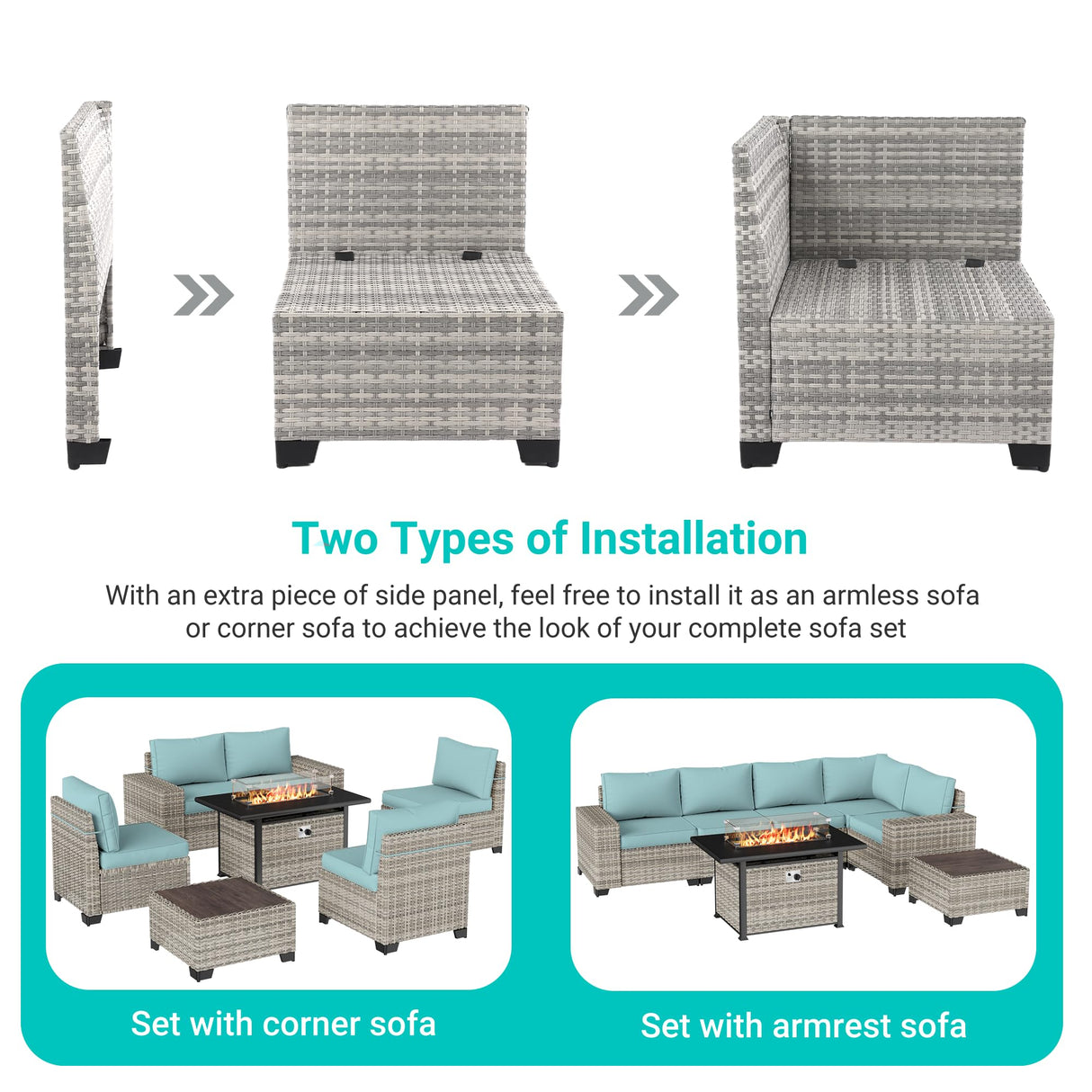 Two Types of Installation

With an extra piece of side panel, feel free to install it as an armless sofa or corner sofa to achieve the look of your complete sofa set

Set with corner sofa

Set with armrest sofa