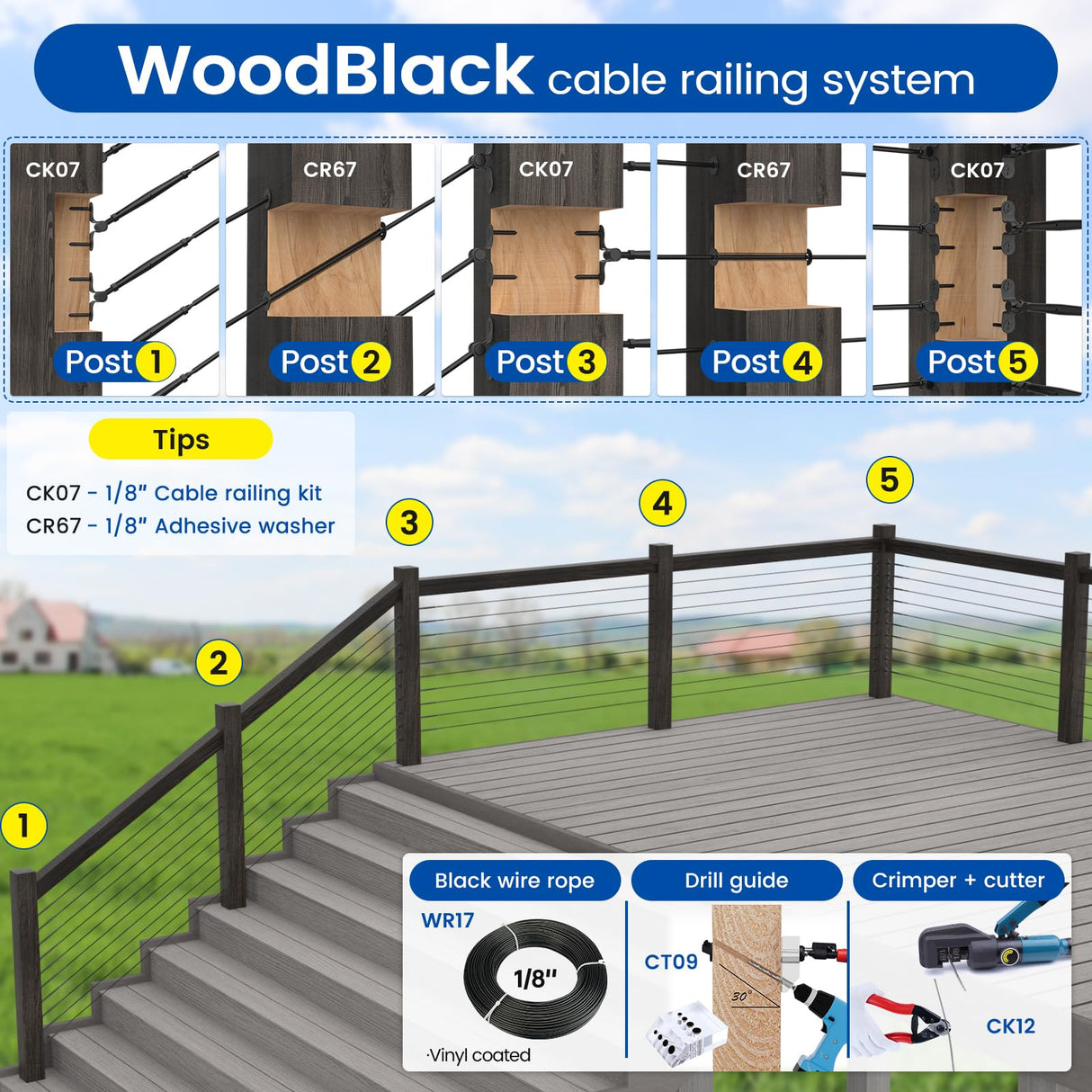 WoodBlack cable railing system

CK07
Post 1

CR67
Post 2

CK07
Post 3

CR67
Post 4

CK07
Post 5

Tips
CK07 - 1/8" Cable railing kit
CR67 - 1/8" Adhesive washer

3
4
5
2
1

Black wire rope
WR17
1/8"
·Vinyl coated

Drill guide
CT09
30°

Crimper + cutter
CK12