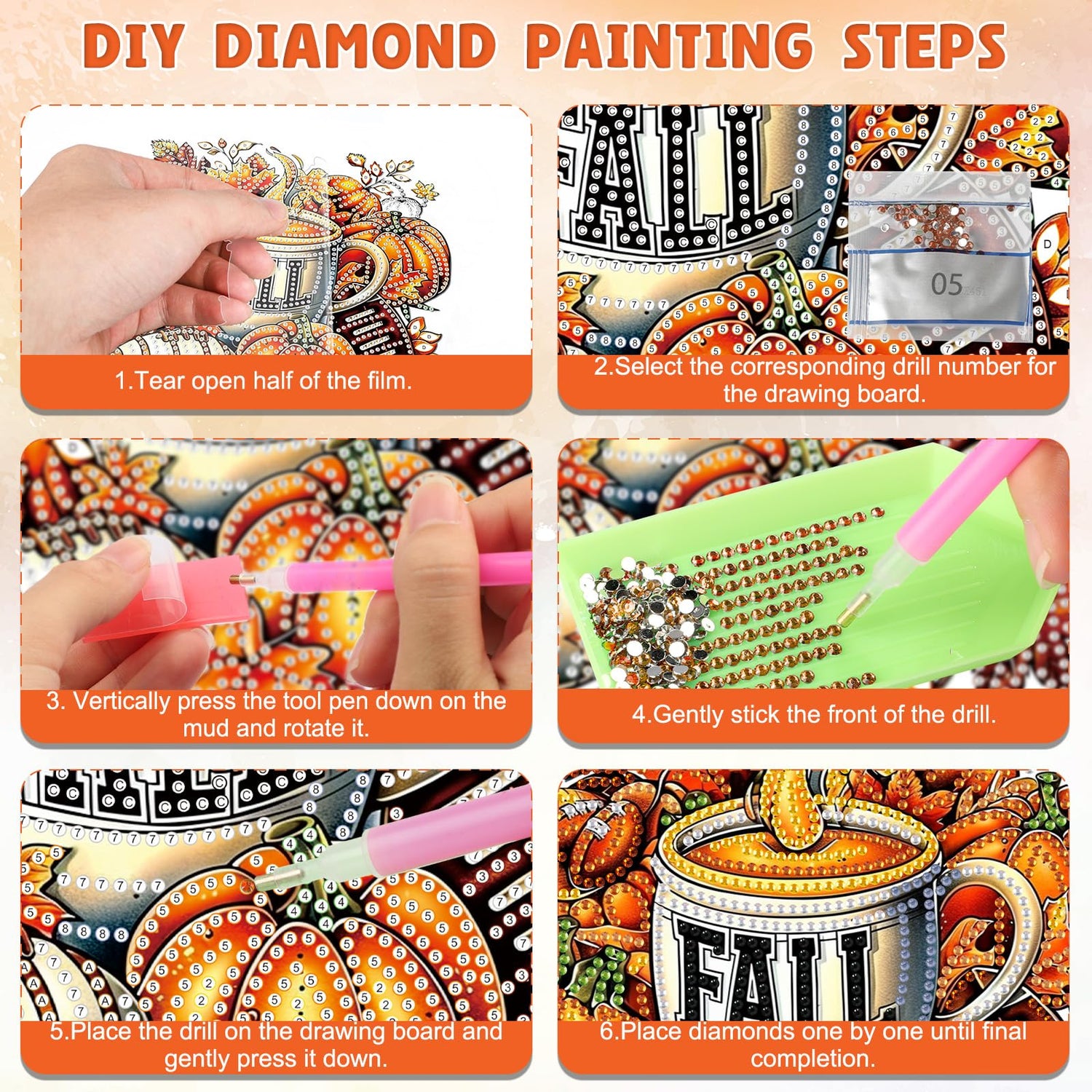 DIY DIAMOND PAINTING STEPS

1.Tear open half of the film.

FALL

05

2.Select the corresponding drill number for the drawing board.

3. Vertically press the tool pen down on the mud and rotate it.

4.Gently stick the front of the drill.

5.Place the drill on the drawing board and gently press it down.

FALL

6.Place diamonds one by one until final completion.