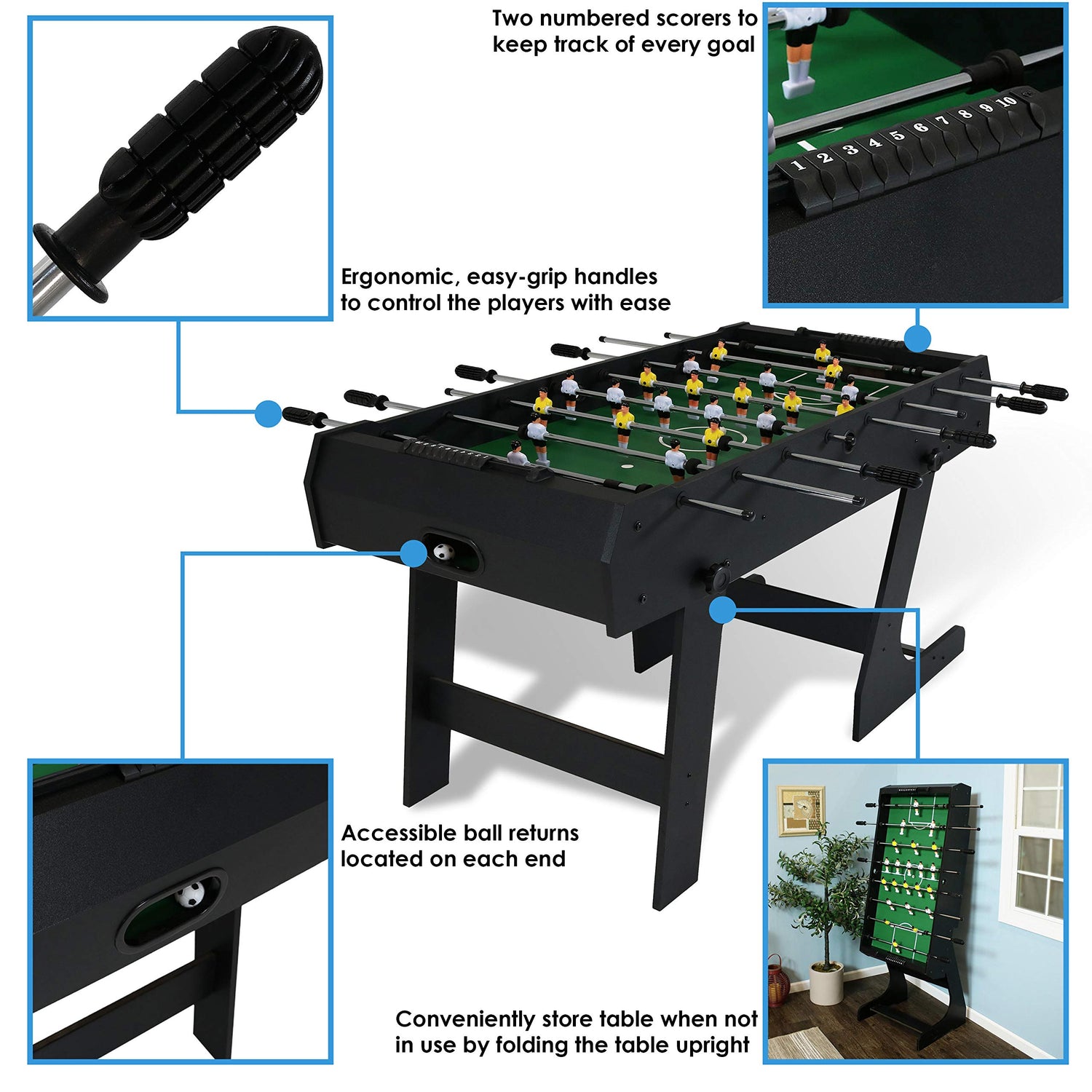 Two numbered scorers to keep track of every goal

1 2 3 4 5 6 7 8 9 10

Ergonomic, easy-grip handles to control the players with ease

Accessible ball returns located on each end

Conveniently store table when not in use by folding the table upright