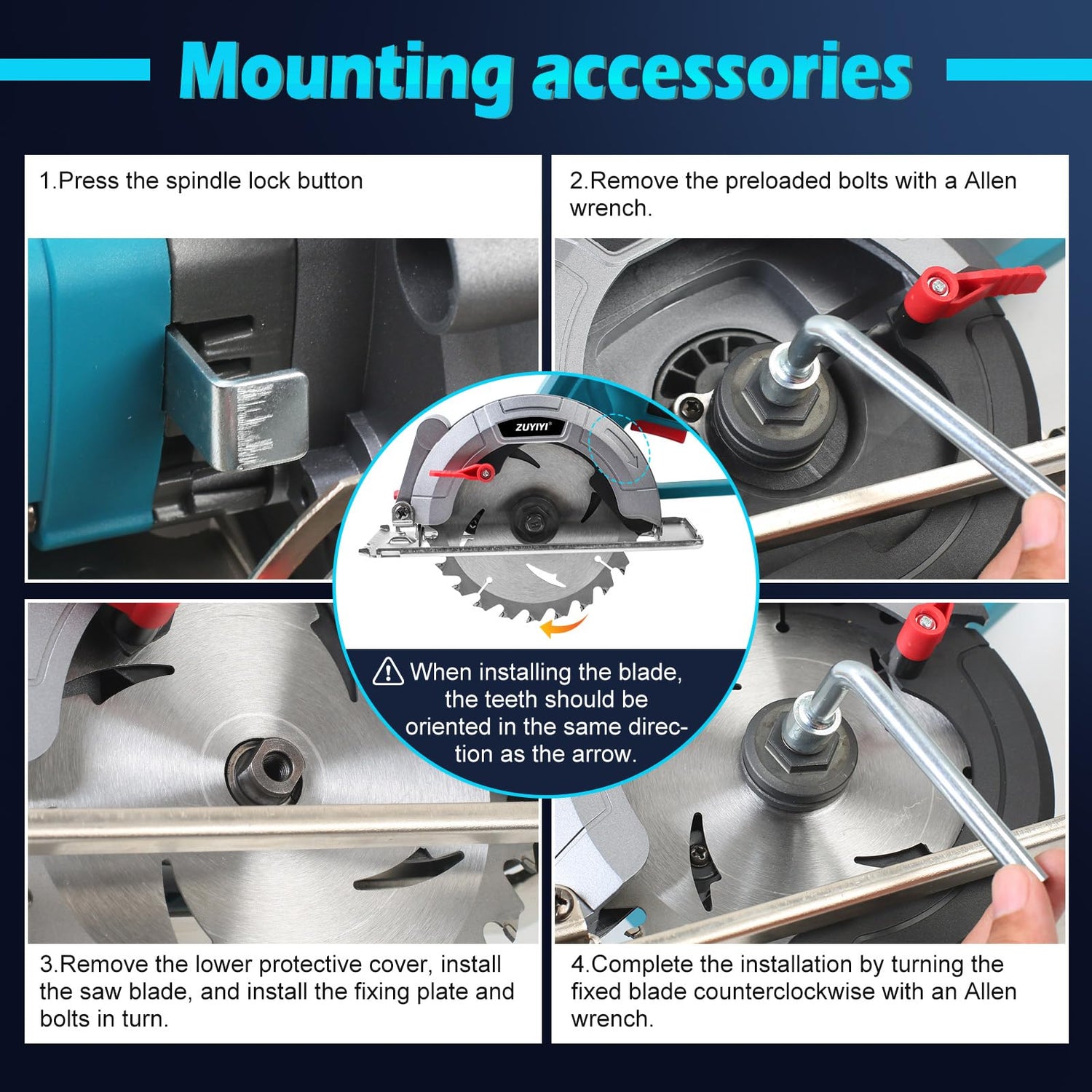 Mounting accessories

1.Press the spindle lock button

2.Remove the preloaded bolts with a Allen wrench.

ZUYIYI

When installing the blade, the teeth should be oriented in the same direction as the arrow.

3.Remove the lower protective cover, install the saw blade, and install the fixing plate and bolts in turn.

4.Complete the installation by turning the fixed blade counterclockwise with an Allen wrench.