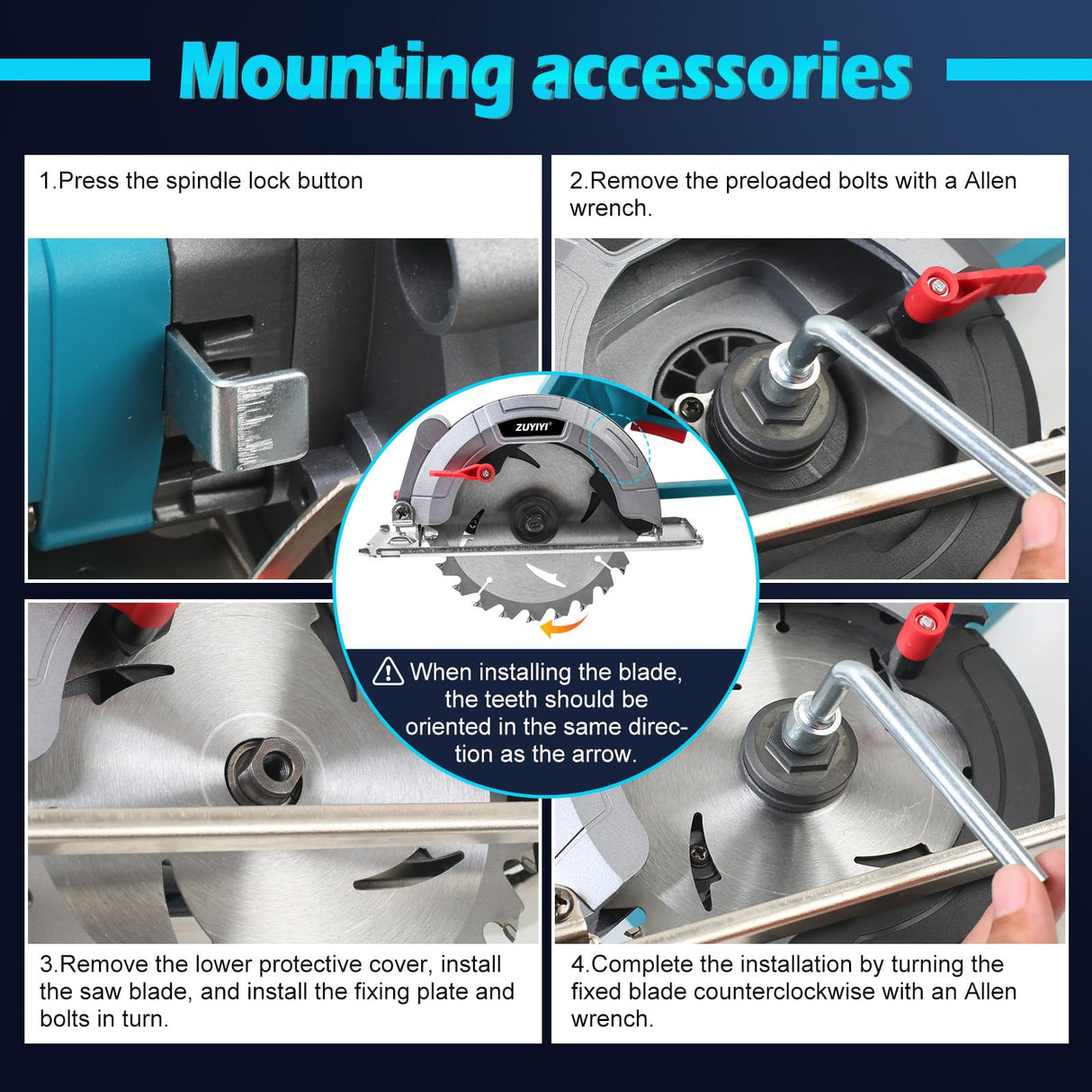 Mounting accessories

1.Press the spindle lock button

2.Remove the preloaded bolts with a Allen wrench.

ZUYIYI

When installing the blade, the teeth should be oriented in the same direction as the arrow.

3.Remove the lower protective cover, install the saw blade, and install the fixing plate and bolts in turn.

4.Complete the installation by turning the fixed blade counterclockwise with an Allen wrench.