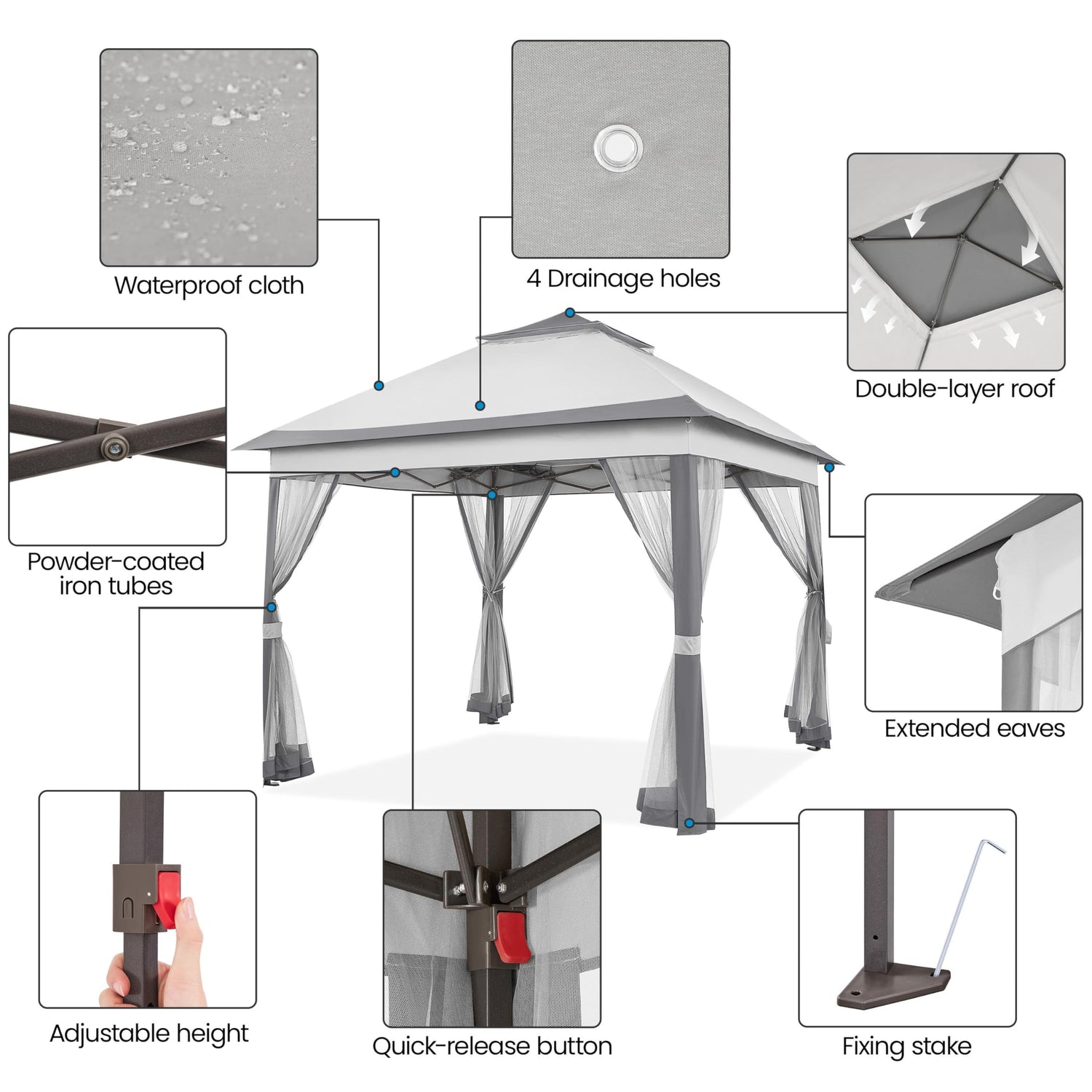 Waterproof cloth

4 Drainage holes

Double-layer roof

Powder-coated iron tubes

Extended eaves

Adjustable height

Quick-release button

Fixing stake