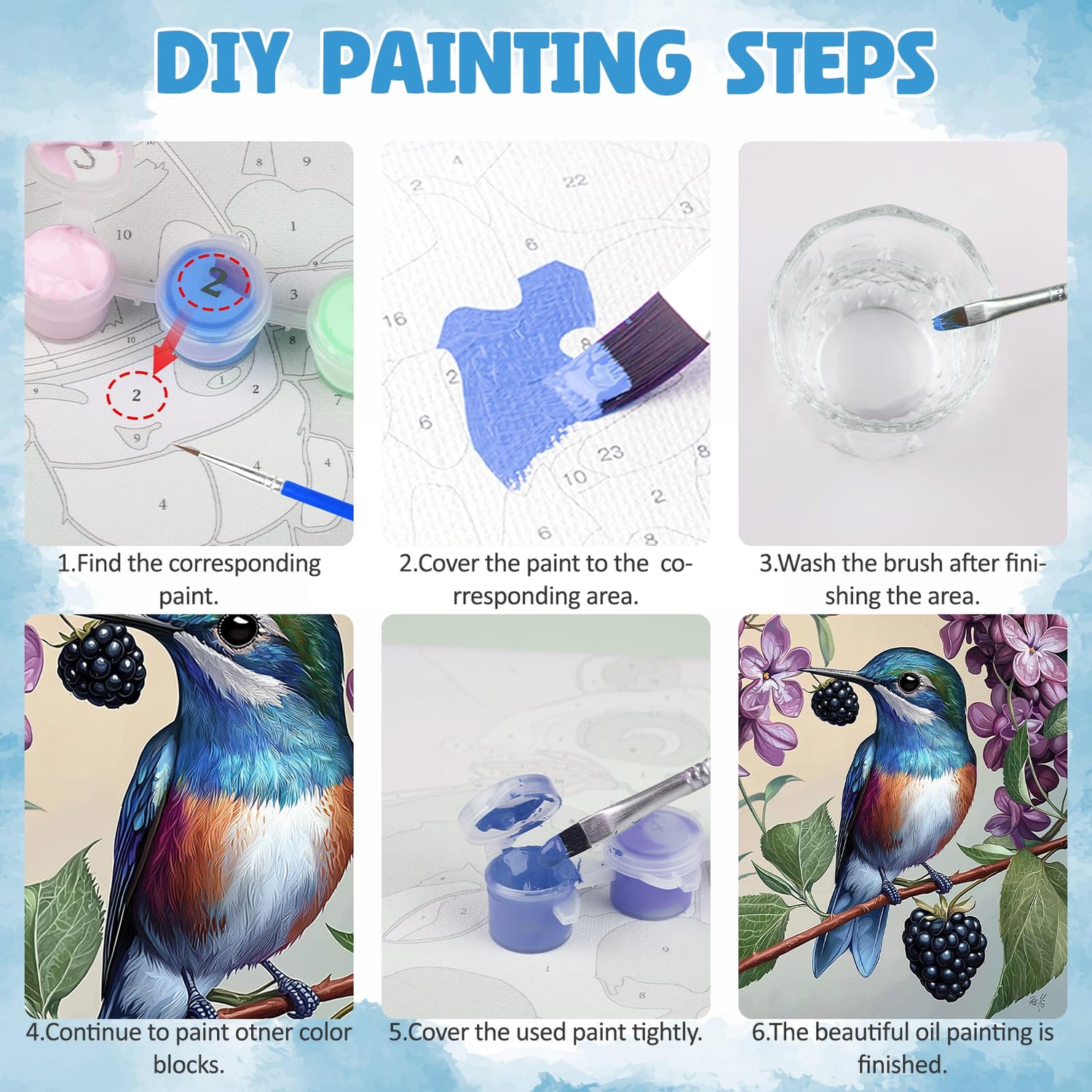 DIY PAINTING STEPS

1.Find the corresponding paint.

2.Cover the paint to the corresponding area.

3.Wash the brush after finishing the area.

4.Continue to paint otner color blocks.

5.Cover the used paint tightly.

6.The beautiful oil painting is finished.