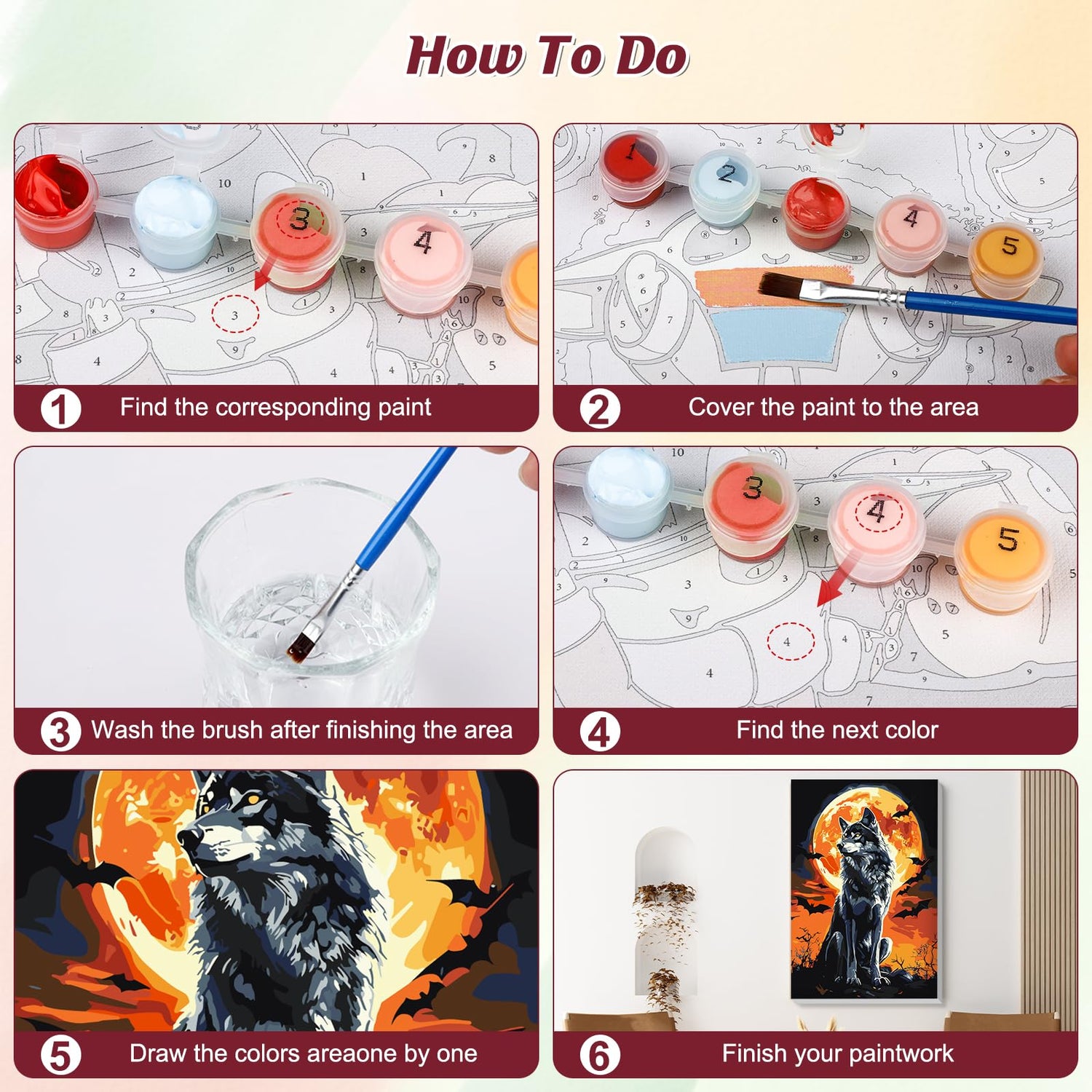 How To Do

1 Find the corresponding paint

2 Cover the paint to the area

3 Wash the brush after finishing the area

4 Find the next color

5 Draw the colors areaone by one

6 Finish your paintwork