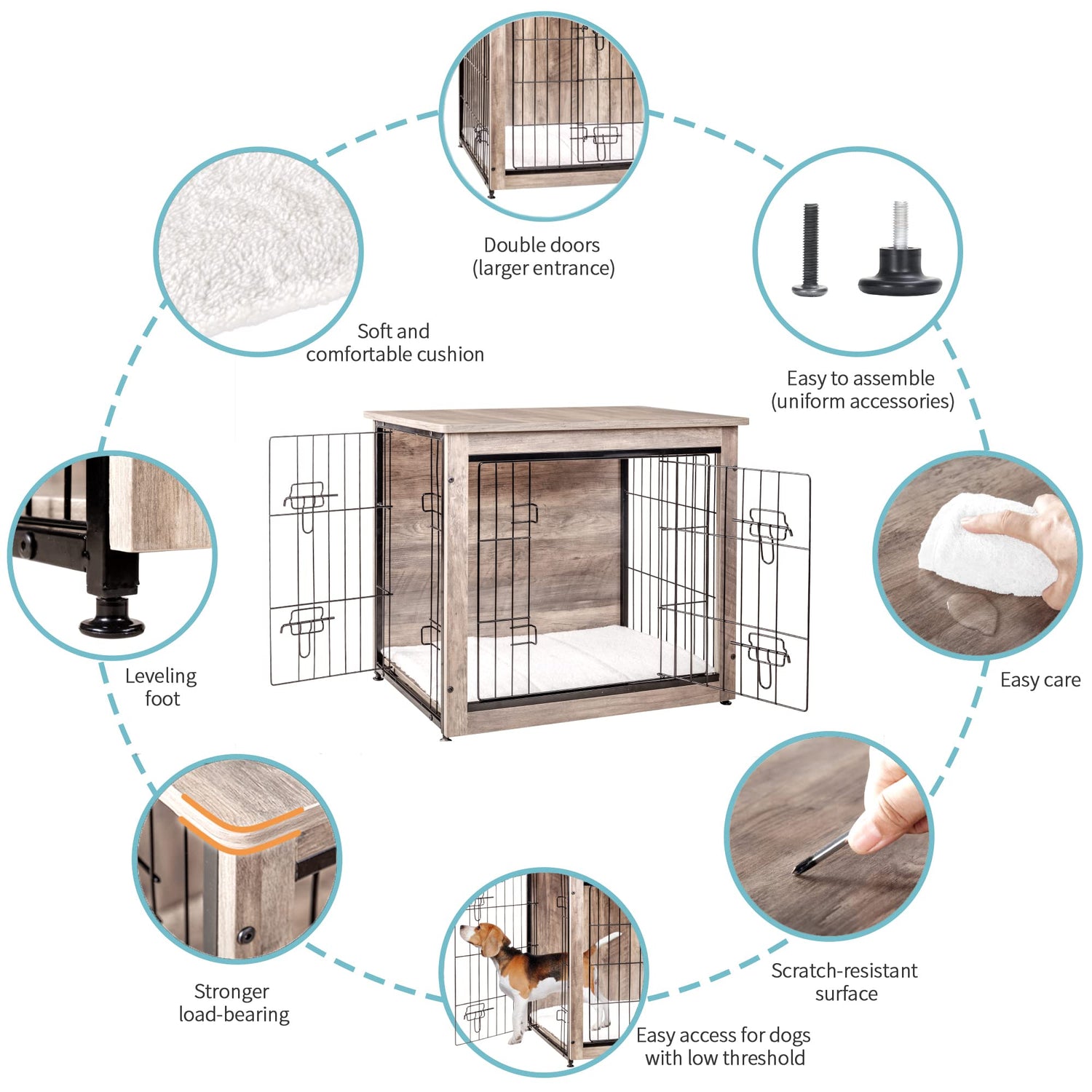 Double doors
(larger entrance)

Soft and
comfortable cushion

Easy to assemble
(uniform accessories)

Leveling
foot

Easy care

Stronger
load-bearing

Scratch-resistant
surface

Easy access for dogs
with low threshold