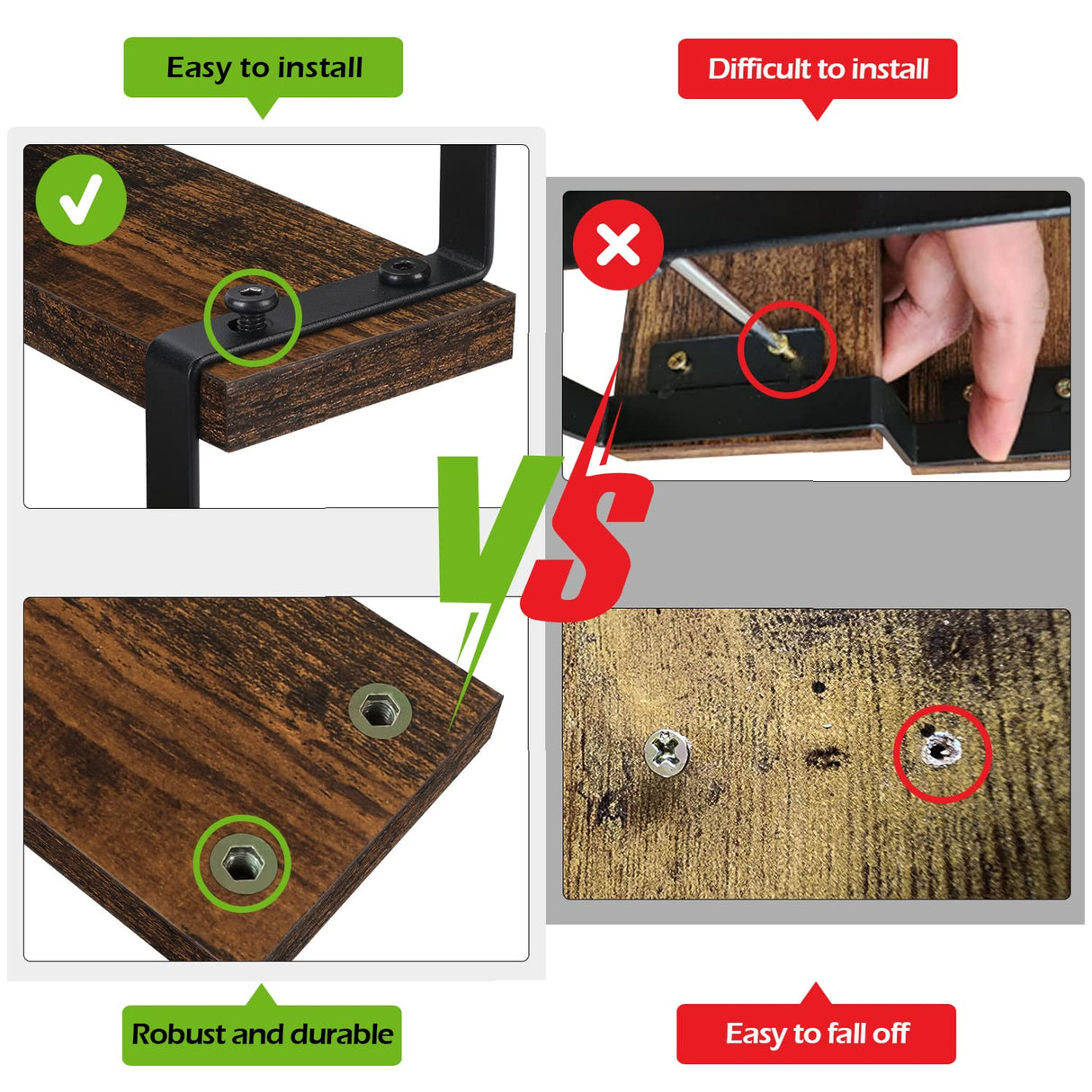 Easy to install

Difficult to install

VS

Robust and durable

Easy to fall off