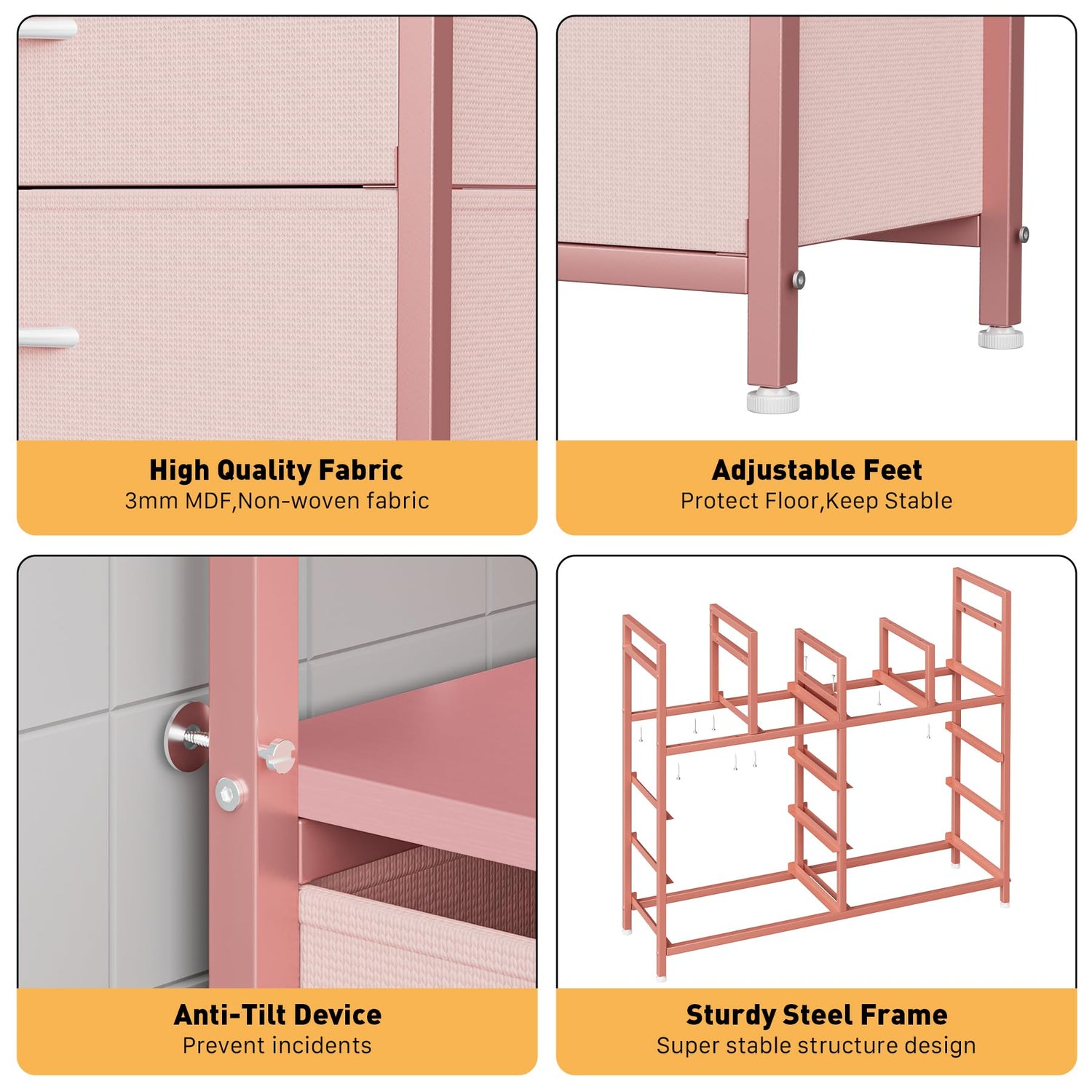 High Quality Fabric
3mm MDF,Non-woven fabric

Adjustable Feet
Protect Floor,Keep Stable

Anti-Tilt Device
Prevent incidents

Sturdy Steel Frame
Super stable structure design