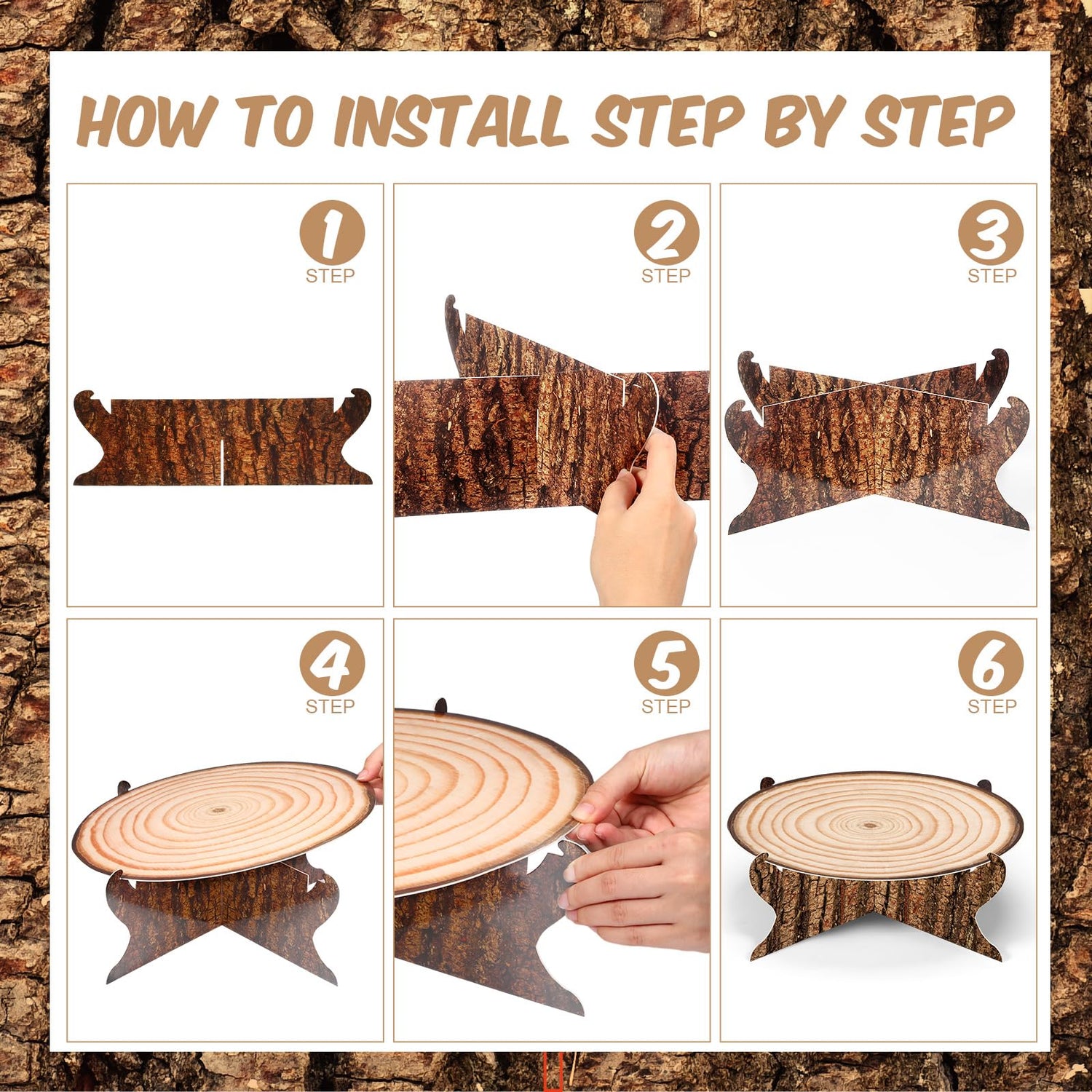 HOW TO INSTALL STEP BY STEP

1
STEP

2
STEP

3
STEP

4
STEP

5
STEP

6
STEP