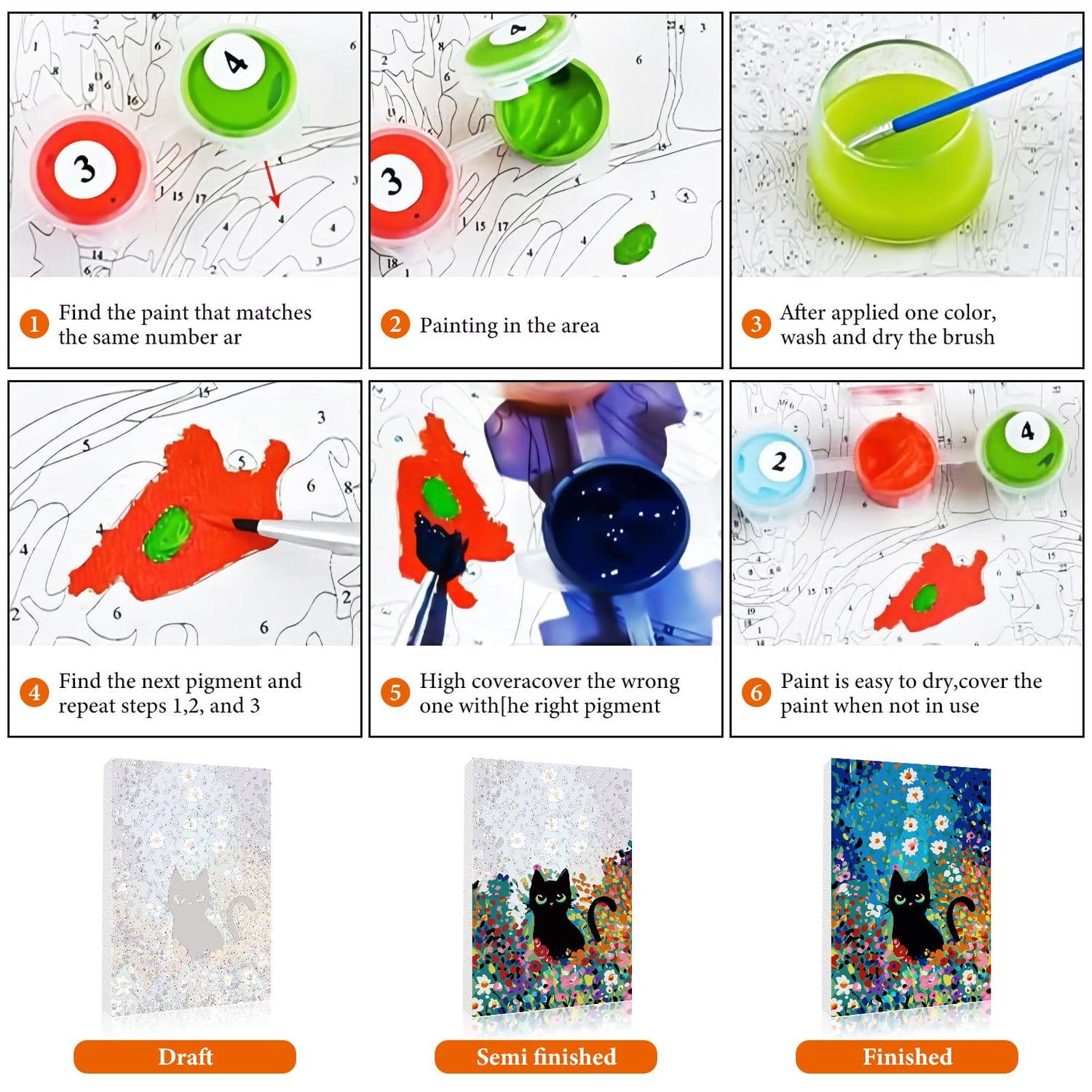 1 Find the paint that matches the same number ar

2 Painting in the area

3 After applied one color, wash and dry the brush

4 Find the next pigment and repeat steps 1,2, and 3

5 High coveracover the wrong one with[he right pigment

6 Paint is easy to dry,cover the paint when not in use

Draft

Semi finished

Finished