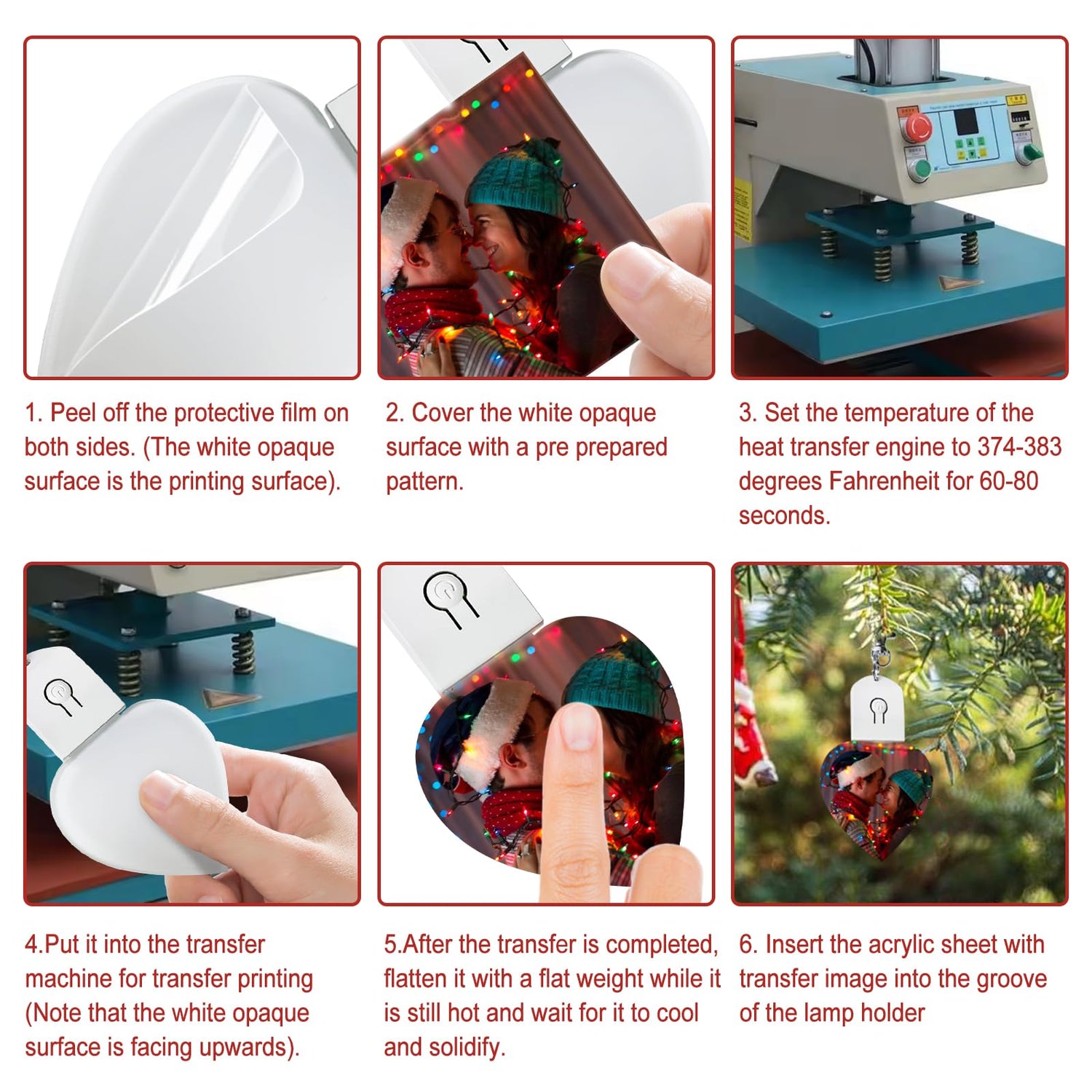 1. Peel off the protective film on both sides. (The white opaque surface is the printing surface).

2. Cover the white opaque surface with a pre prepared pattern.

3. Set the temperature of the heat transfer engine to 374-383 degrees Fahrenheit for 60-80 seconds.

4.Put it into the transfer machine for transfer printing (Note that the white opaque surface is facing upwards).

5.After the transfer is completed, flatten it with a flat weight while it is still hot and wait for it to cool and solidify.

6. Insert the acrylic sheet with transfer image into the groove of the lamp holder