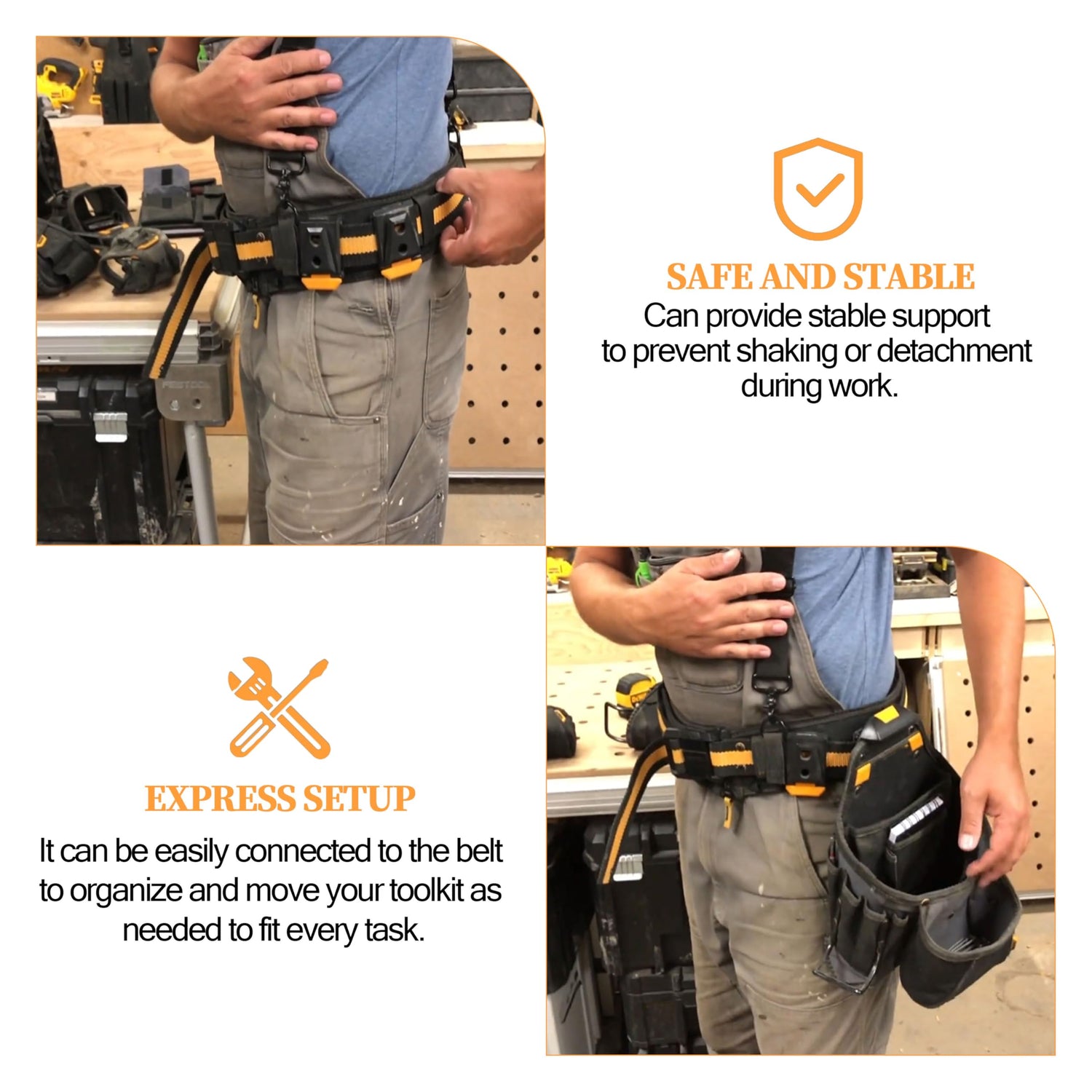 SAFE AND STABLE
Can provide stable support to prevent shaking or detachment during work.

EXPRESS SETUP
It can be easily connected to the belt to organize and move your toolkit as needed to fit every task.