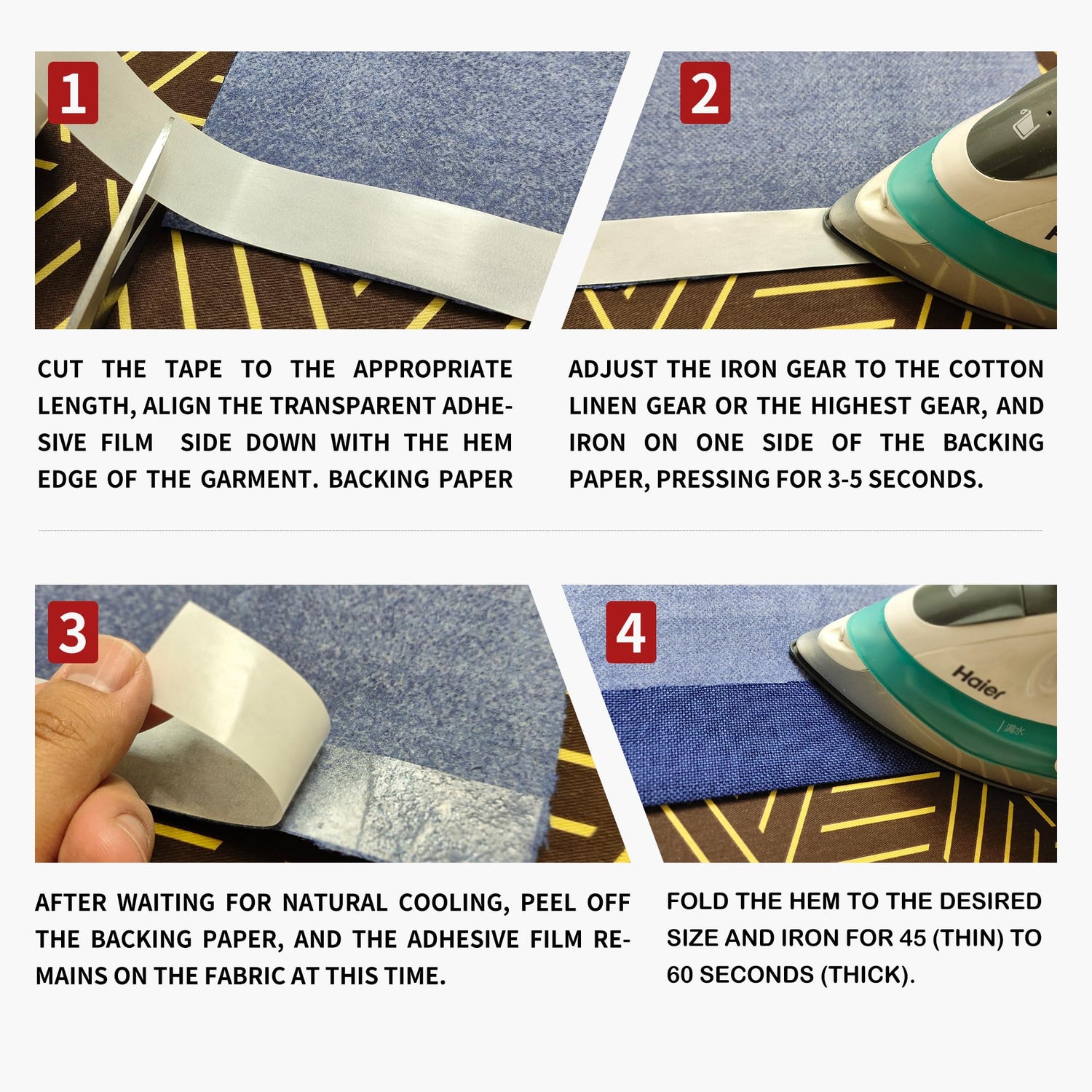 1

CUT THE TAPE TO THE APPROPRIATE LENGTH, ALIGN THE TRANSPARENT ADHESIVE FILM SIDE DOWN WITH THE HEM EDGE OF THE GARMENT. BACKING PAPER

2

ADJUST THE IRON GEAR TO THE COTTON LINEN GEAR OR THE HIGHEST GEAR, AND IRON ON ONE SIDE OF THE BACKING PAPER, PRESSING FOR 3-5 SECONDS.

3

AFTER WAITING FOR NATURAL COOLING, PEEL OFF THE BACKING PAPER, AND THE ADHESIVE FILM REMAINS ON THE FABRIC AT THIS TIME.

4

Haier
滴水

FOLD THE HEM TO THE DESIRED SIZE AND IRON FOR 45 (THIN) TO 60 SECONDS (THICK).